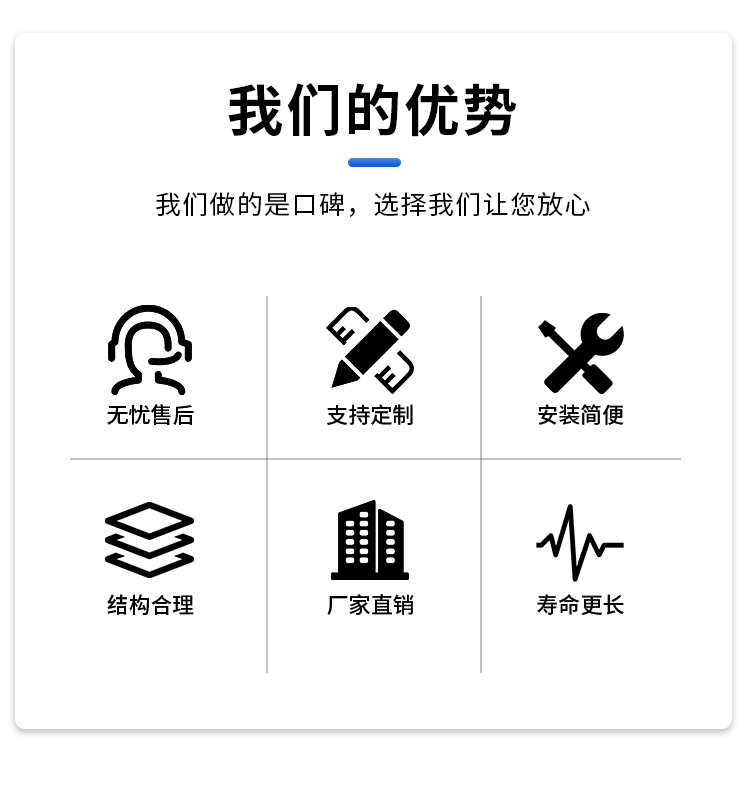 我们的优势

我们做的是口碑，选择我们让您放心

无忧售后

支持定制

安装简便

结构合理

厂家直销

寿命更长