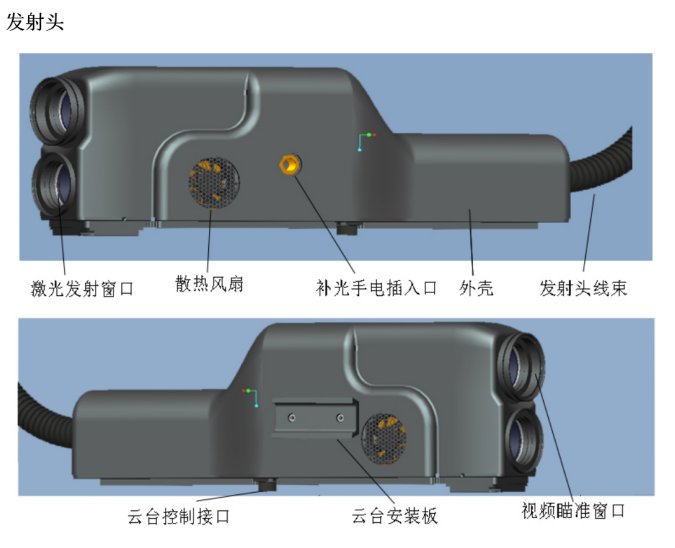 发射头

激光发射窗口
散热风扇
补光手电插入口
外壳
发射头线束

云台控制接口
云台安装板
视频瞄准窗口