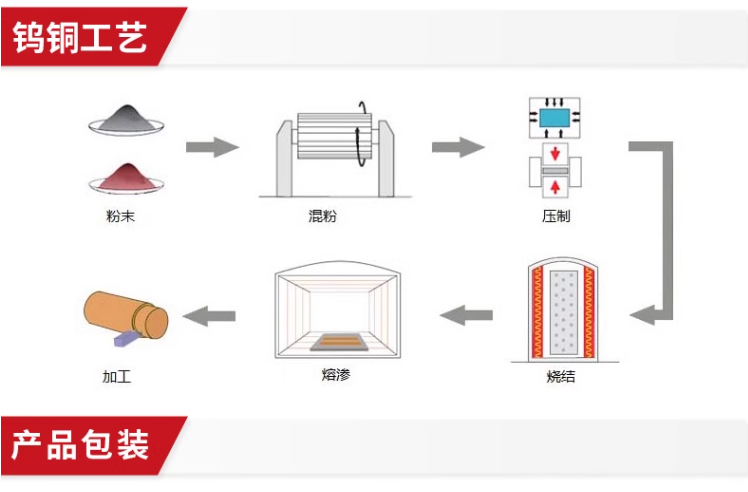 钨铜工艺

粉末

混粉

压制

烧结

熔渗

加工

产品包装