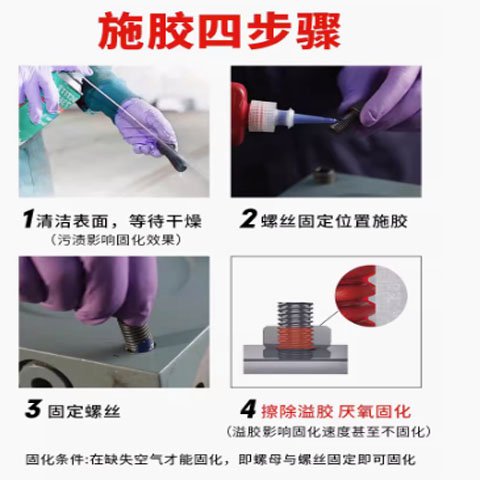 施胶四步骤

1 清洁表面，等待干燥
（污渍影响固化效果）

2 螺丝固定位置施胶

3 固定螺丝

4 擦除溢胶 厌氧固化
（溢胶影响固化速度甚至不固化）

固化条件:在缺失空气才能固化，即螺母与螺丝固定即可固化