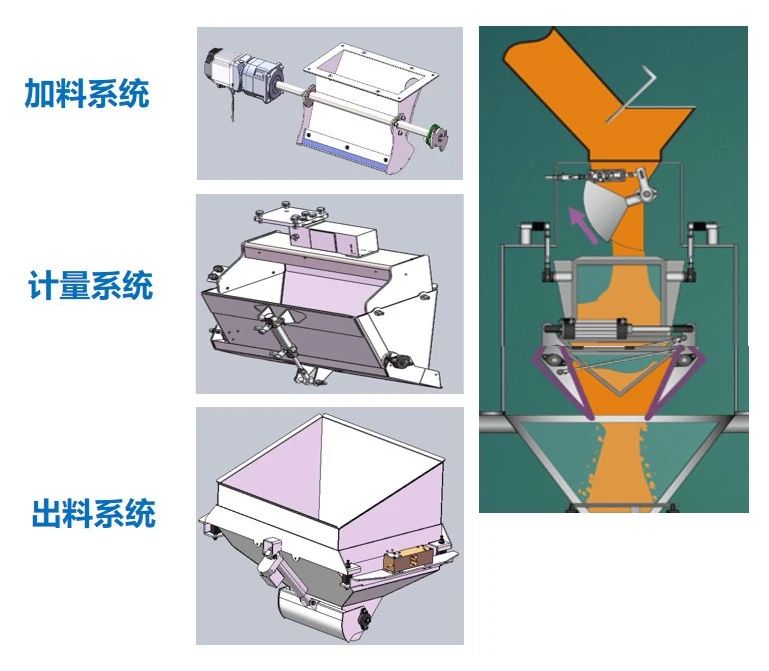 加料系统

计量系统

出料系统