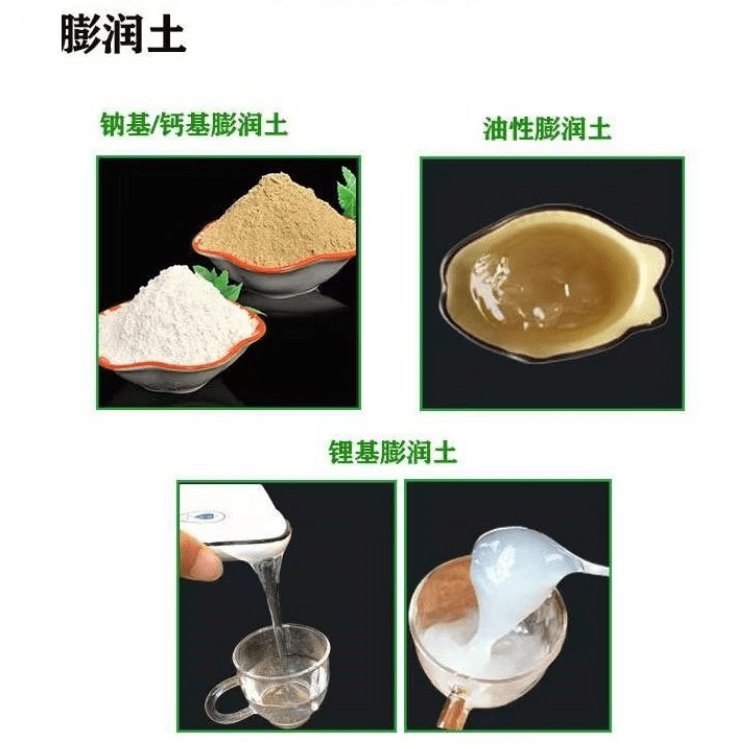 膨润土

钠基/钙基膨润土

油性膨润土

锂基膨润土