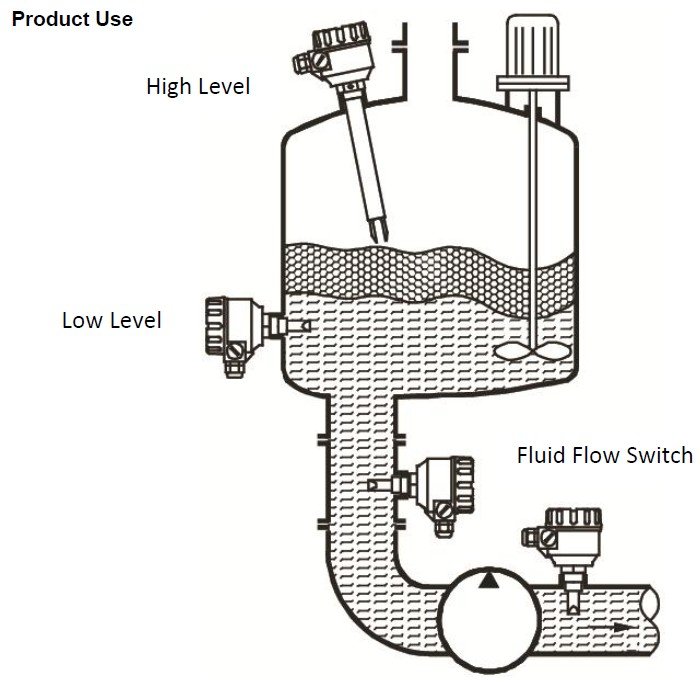 Product Use

High Level

Low Level

Fluid Flow Switch