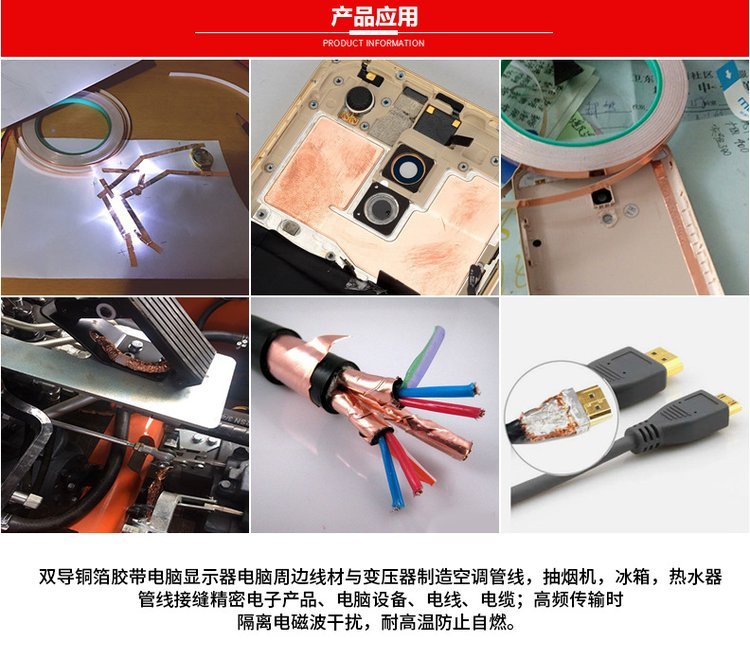 产品应用
PRODUCT INFORMATION

双导铜箔胶带电脑显示器电脑周边线材与变压器制造空调管线，抽烟机，冰箱，热水器管线接缝精密电子产品、电脑设备、电线、电缆；高频传输时隔离电磁波干扰，耐高温防止自燃。