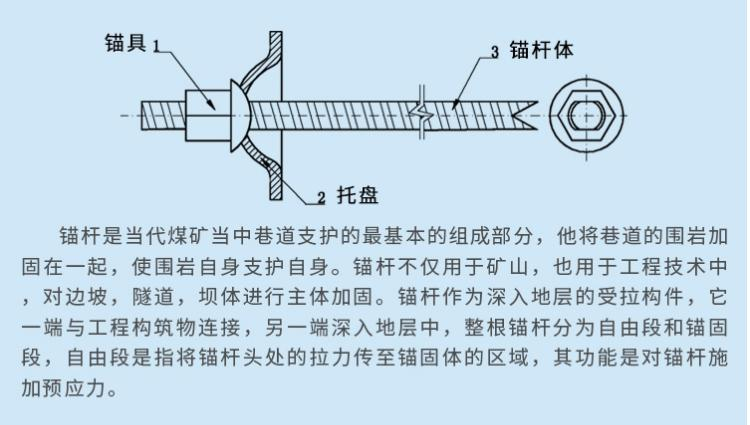 锚具 1

3 锚杆体

2 托盘

锚杆是当代煤矿当中巷道支护的最基本的组成部分，他将巷道的围岩加固在一起，使围岩自身支护自身。锚杆不仅用于矿山，也用于工程技术中，对边坡，隧道，坝体进行主体加固。锚杆作为深入地层的受拉构件，它一端与工程构筑物连接，另一端深入地层中，整根锚杆分为自由段和锚固段，自由段是指将锚杆头处的拉力传至锚固体的区域，其功能是对锚杆施加预应力。