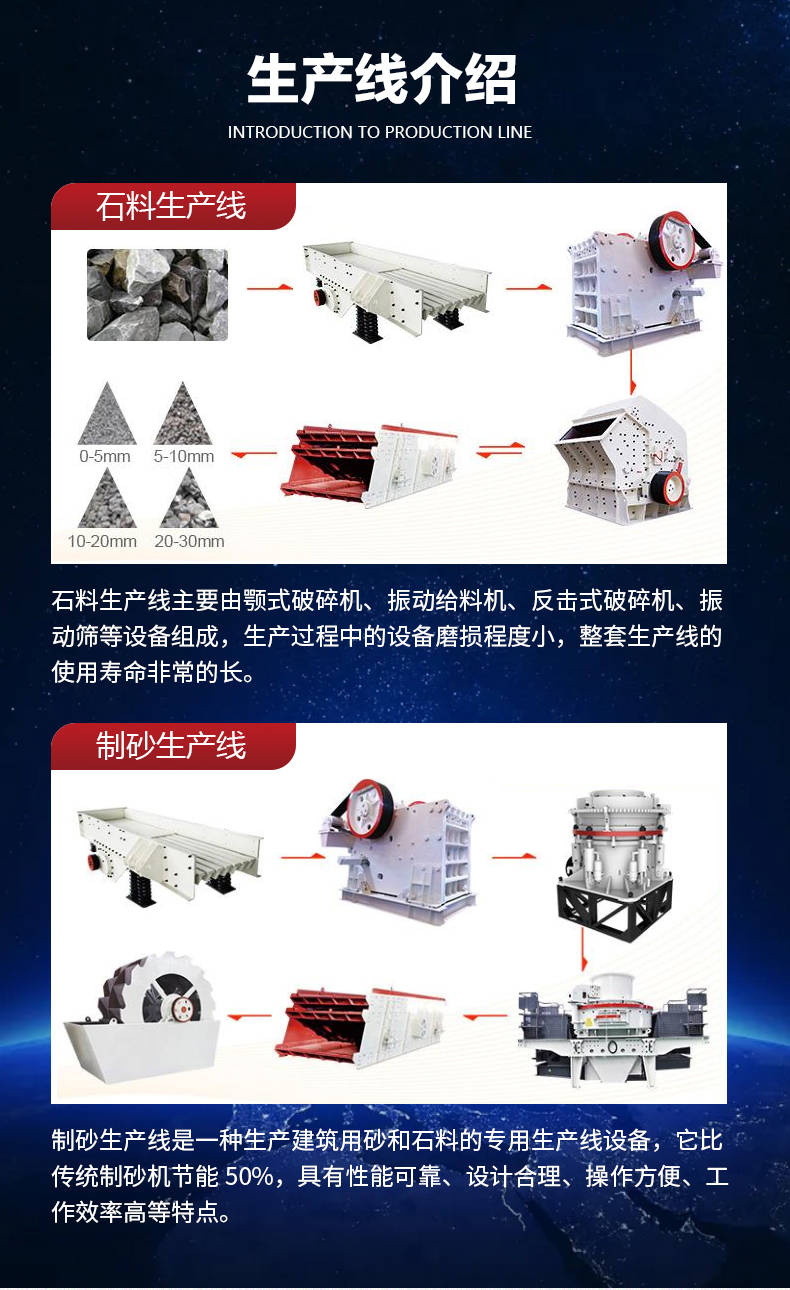 生产线介绍

INTRODUCTION TO PRODUCTION LINE

石料生产线

0-5mm

5-10mm

10-20mm

20-30mm

石料生产线主要由颚式破碎机、振动给料机、反击式破碎机、振动筛等设备组成，生产过程中的设备磨损程度小，整套生产线的使用寿命非常的长。

制砂生产线

制砂生产线是一种生产建筑用砂和石料的专用生产线设备，它比传统制砂机节能 50%，具有性能可靠、设计合理、操作方便、工作效率高等特点。