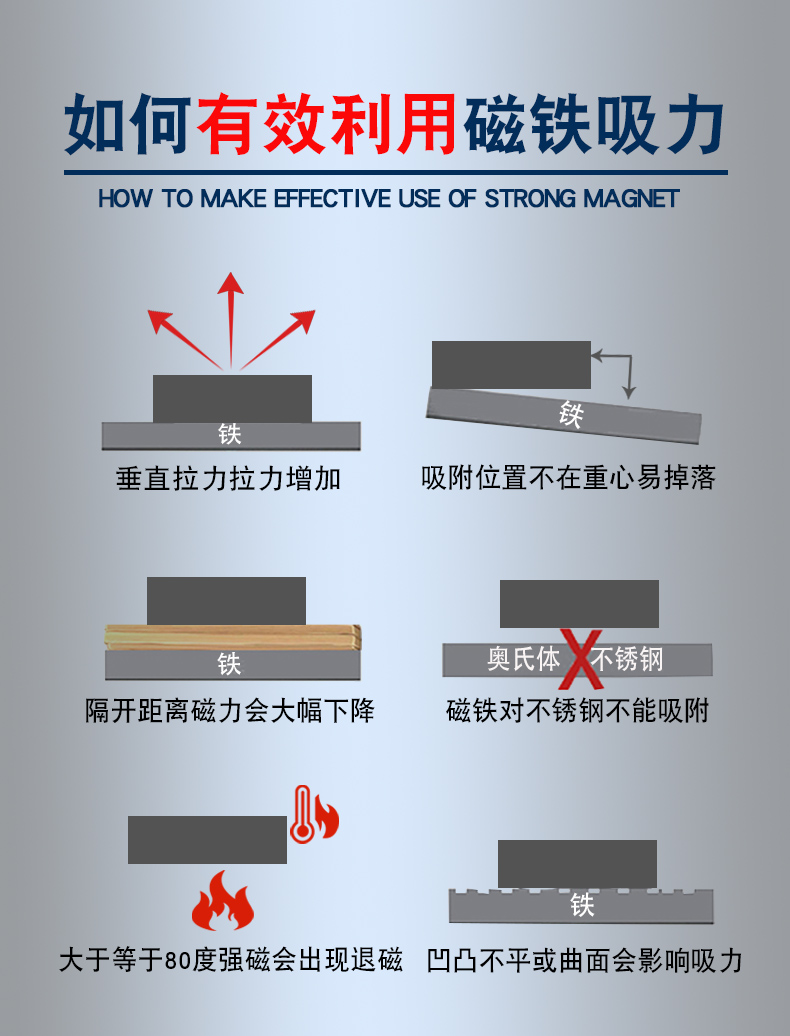 如何有效利用磁铁吸力

HOW TO MAKE EFFECTIVE USE OF STRONG MAGNET

铁

垂直拉力拉力增加

铁

吸附位置不在重心易掉落

铁

隔开距离磁力会大幅下降

奥氏体 不锈钢

磁铁对不锈钢不能吸附

大于等于80度强磁会出现退磁

铁

凹凸不平或曲面会影响吸力