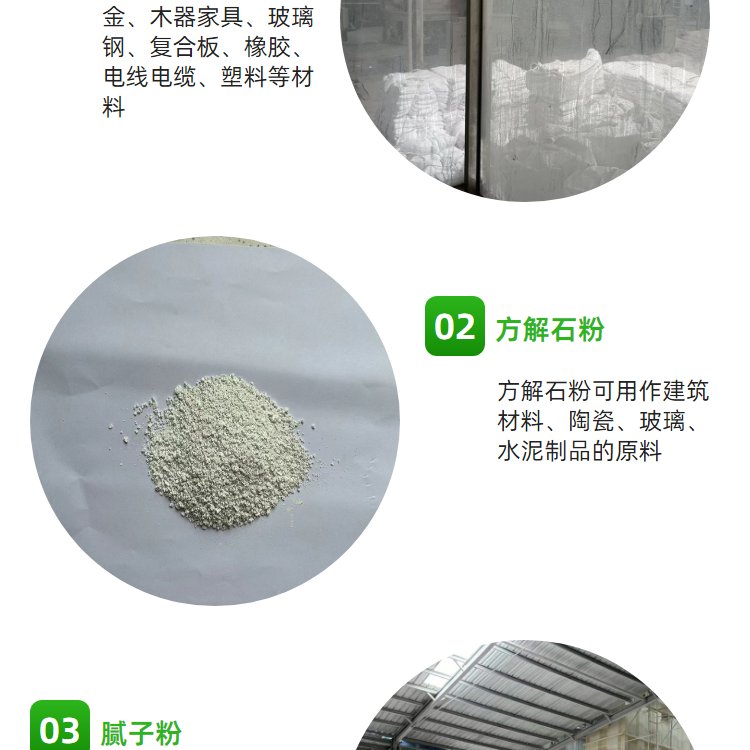 金、木器家具、玻璃钢、复合板、橡胶、电线电缆、塑料等材料

02 方解石粉

方解石粉可用作建筑材料、陶瓷、玻璃、水泥制品的原料

03 腻子粉