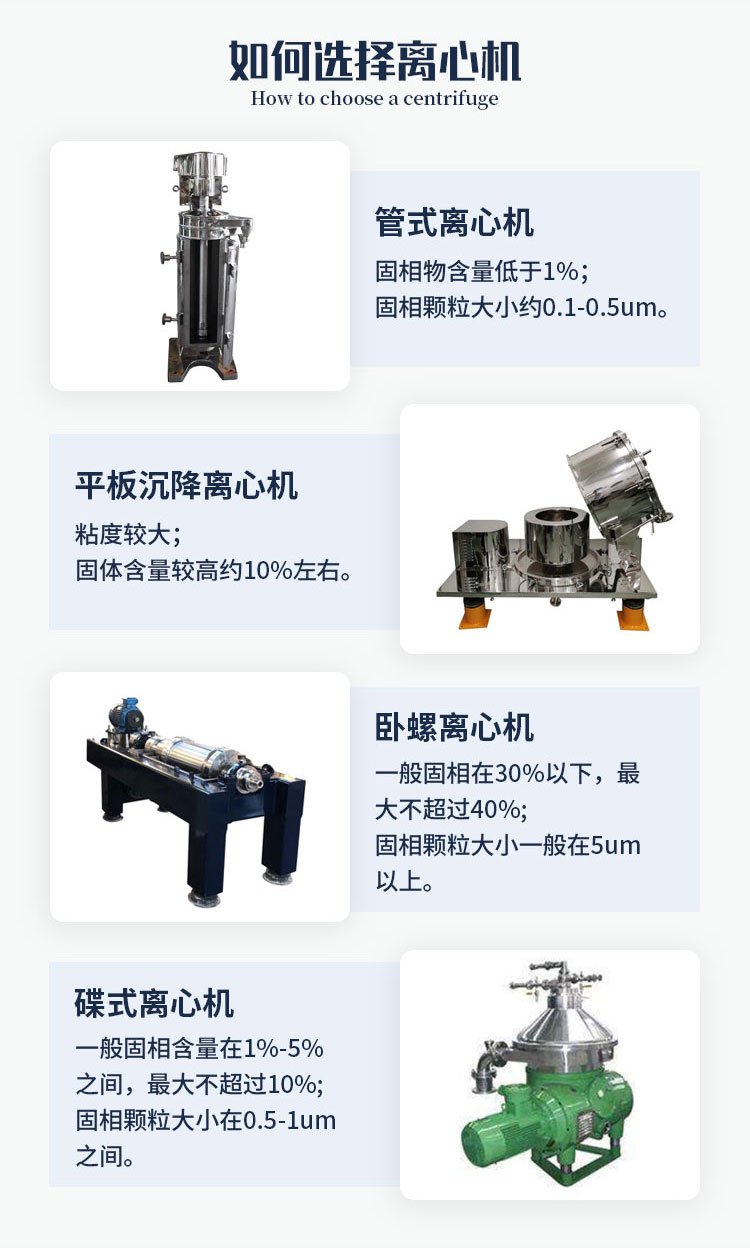 如何选择离心机
How to choose a centrifuge

管式离心机
固相物含量低于1%；
固相颗粒大小约0.1-0.5um。

平板沉降离心机
粘度较大；
固体含量较高约10%左右。

卧螺离心机
一般固相在30%以下，最大不超过40%;
固相颗粒大小一般在5um以上。

碟式离心机
一般固相含量在1%-5%之间，最大不超过10%;
固相颗粒大小在0.5-1um之间。