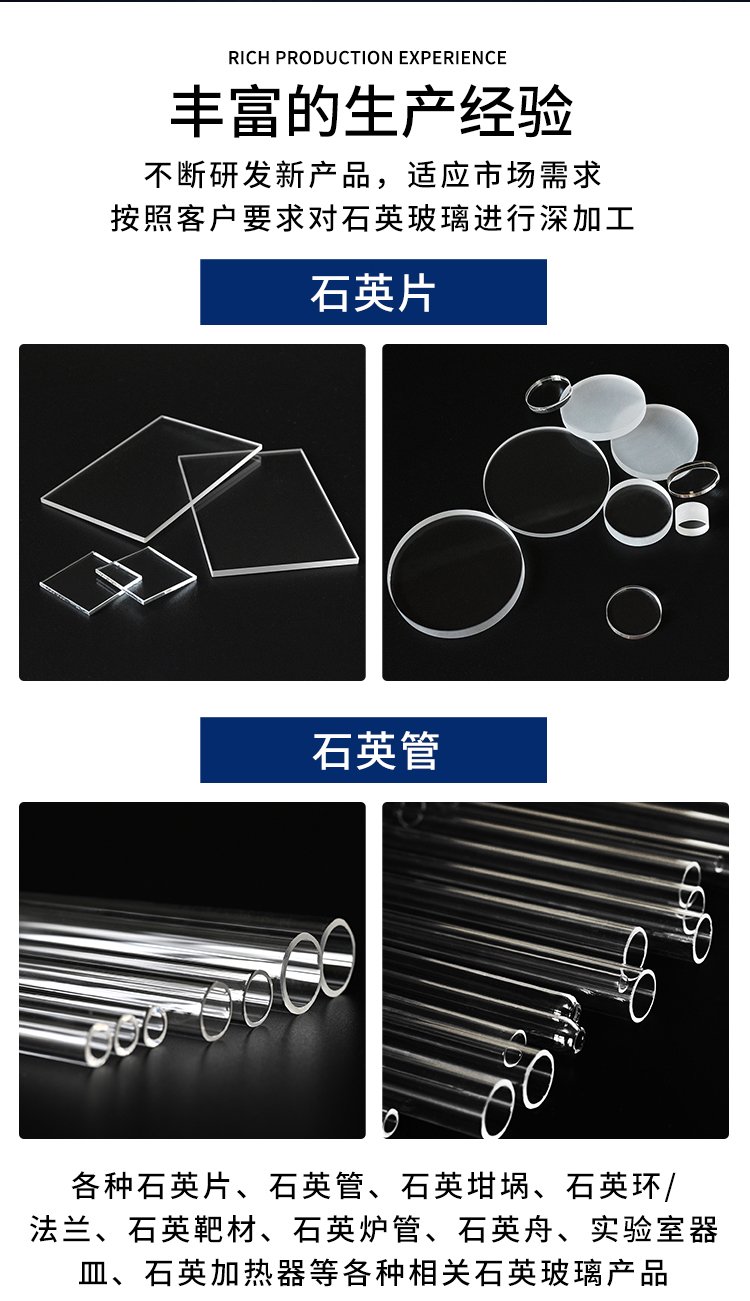 RICH PRODUCTION EXPERIENCE

丰富的生产经验

不断研发新产品，适应市场需求
按照客户要求对石英玻璃进行深加工

石英片

石英管

各种石英片、石英管、石英坩埚、石英环/法兰、石英靶材、石英炉管、石英舟、实验室器皿、石英加热器等各种相关石英玻璃产品