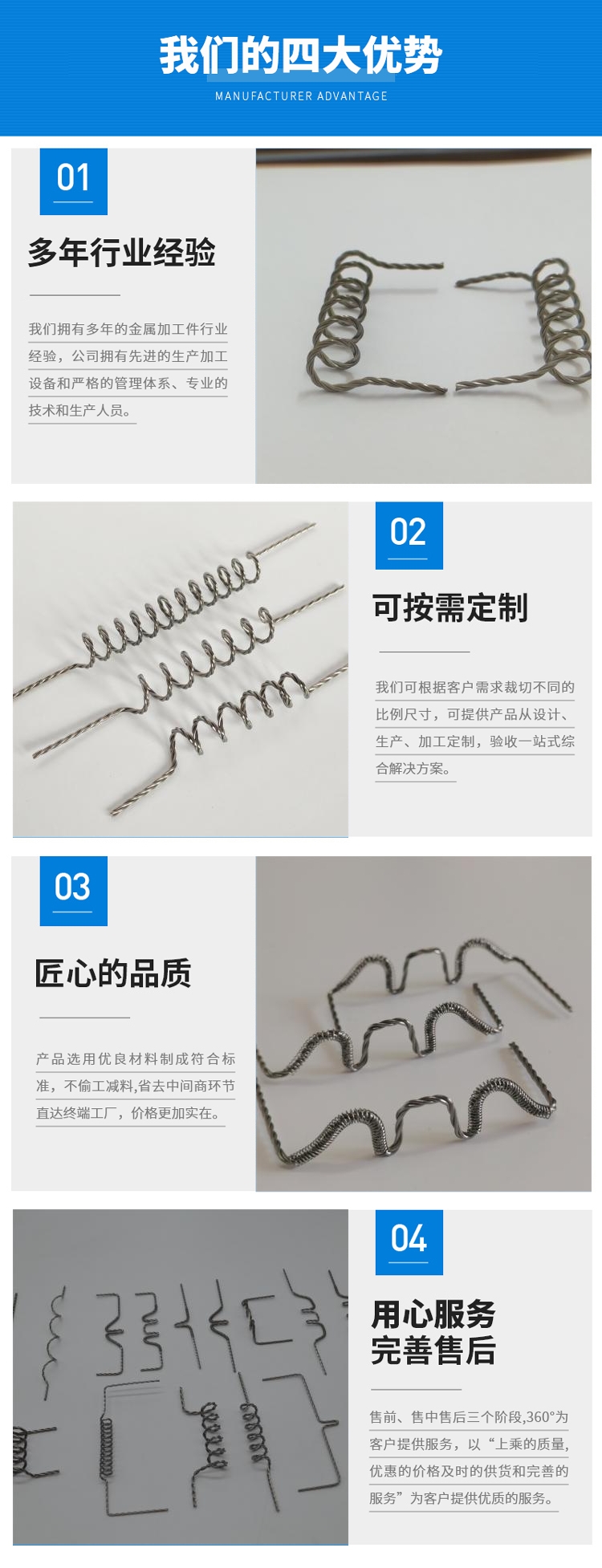 我们的四大优势

MANUFACTURER ADVANTAGE

01

多年行业经验

我们拥有多年的金属加工件行业经验，公司拥有先进的生产加工设备和严格的管理体系、专业的技术和生产人员。

02

可按需定制

我们可根据客户需求裁切不同的比例尺寸，可提供产品从设计、生产、加工定制，验收一站式综合解决方案。

03

匠心的品质

产品选用优良材料制成符合标准，不偷工减料,省去中间商环节直达终端工厂，价格更加实在。

04

用心服务
完善售后

售前、售中售后三个阶段,360°为客户提供服务，以“上乘的质量,优惠的价格及时的供货和完善的服务”为客户提供优质的服务。