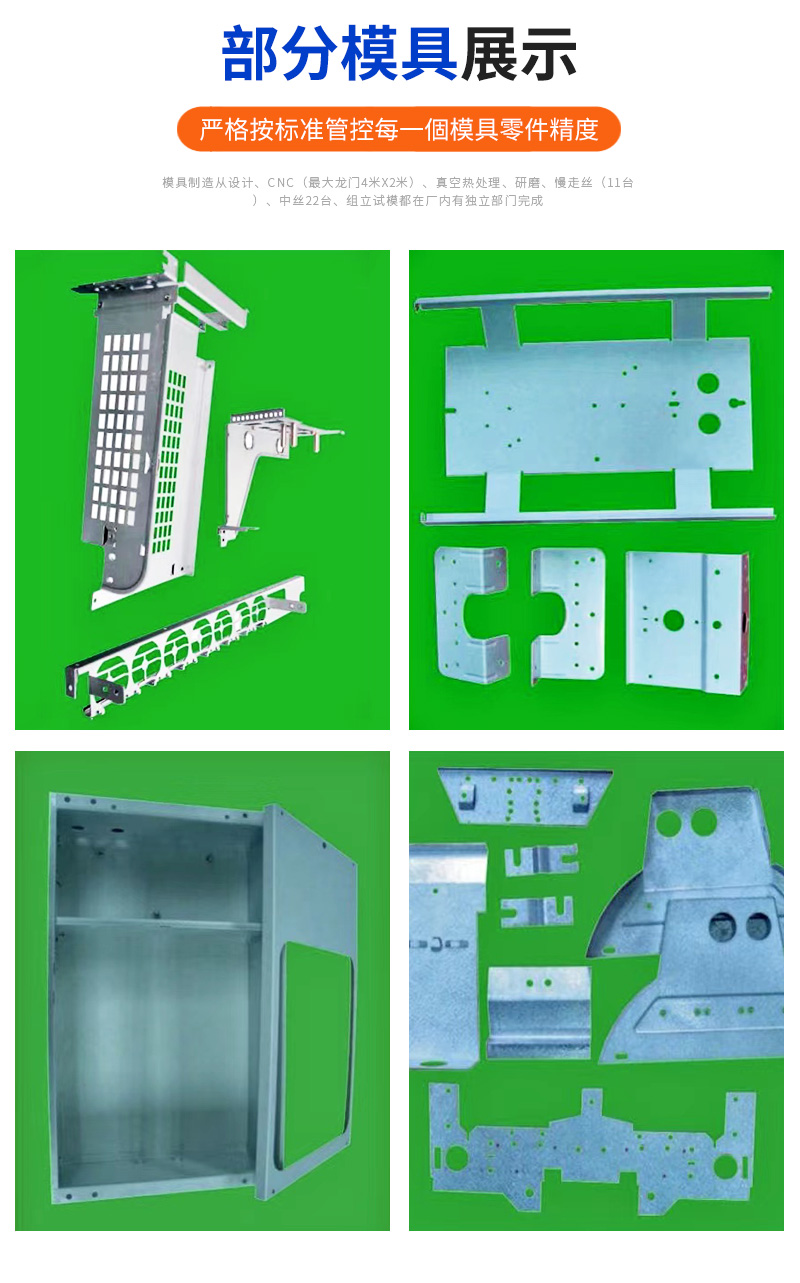 部分模具展示

严格按标准管控每一個模具零件精度

模具制造从设计、CNC（最大龙门4米X2米）、真空热处理、研磨、慢走丝（11台）、中丝22台、组立试模都在厂内有独立部门完成