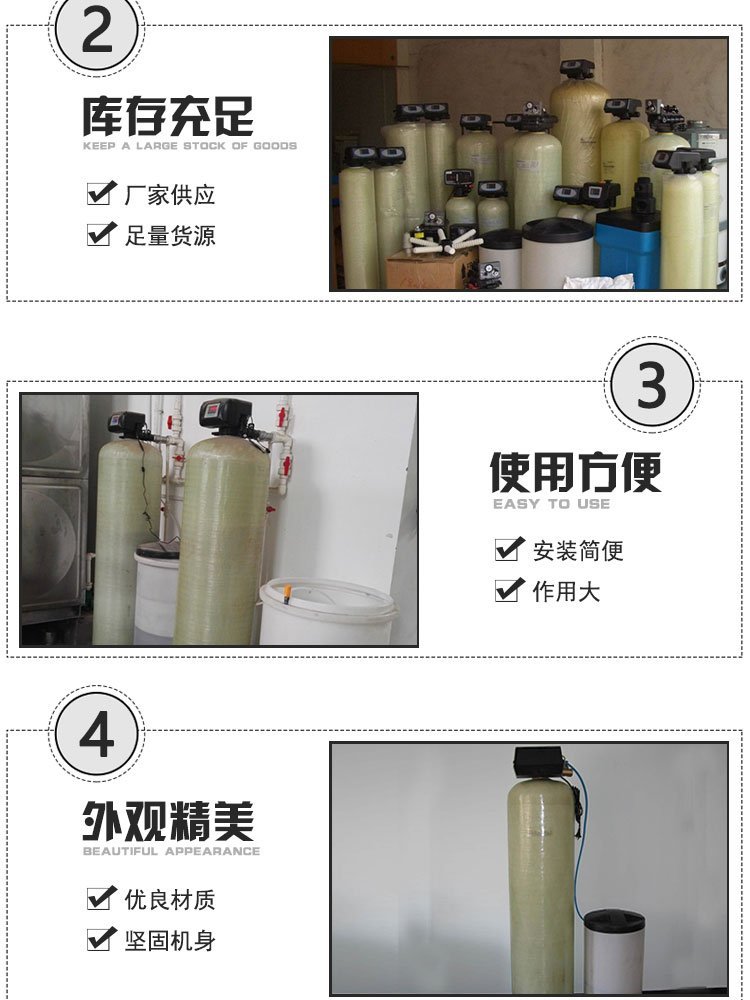 2

库存充足
KEEP A LARGE STOCK OF GOODS

厂家供应
足量货源

3

使用方便
EASY TO USE

安装简便
作用大

4

外观精美
BEAUTIFUL APPEARANCE

优良材质
坚固机身