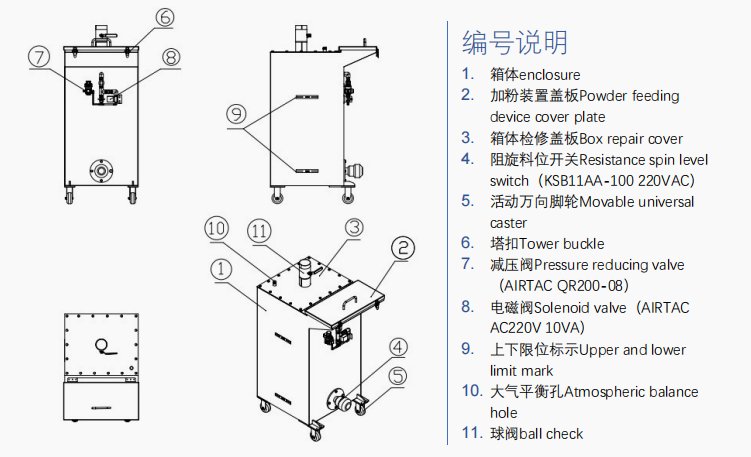 ⑥
⑦
⑧
⑨
⑩
⑪
③
②
①
④
⑤

编号说明

1. 箱体enclosure
2. 加粉装置盖板Powder feeding device cover plate
3. 箱体检修盖板Box repair cover
4. 阻旋料位开关Resistance spin level switch（KSB11AA-100 220VAC）
5. 活动万向脚轮Movable universal caster
6. 塔扣Tower buckle
7. 减压阀Pressure reducing valve（AIRTAC QR200-08）
8. 电磁阀Solenoid valve（AIRTAC AC220V 10VA）
9. 上下限位标示Upper and lower limit mark
10. 大气平衡孔Atmospheric balance hole
11. 球阀ball check