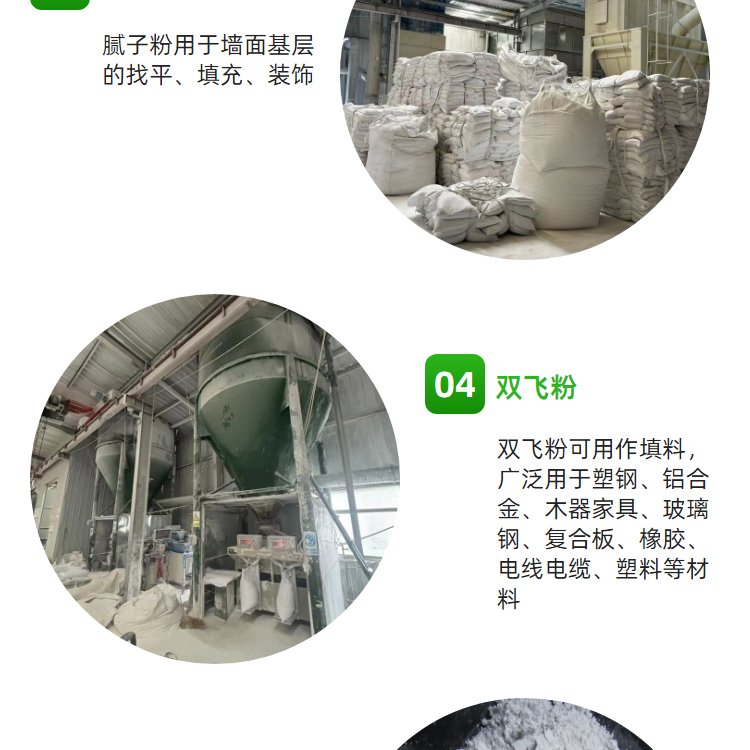 腻子粉用于墙面基层的找平、填充、装饰

04 双飞粉

双飞粉可用作填料，广泛用于塑钢、铝合金、木器家具、玻璃钢、复合板、橡胶、电线电缆、塑料等材料