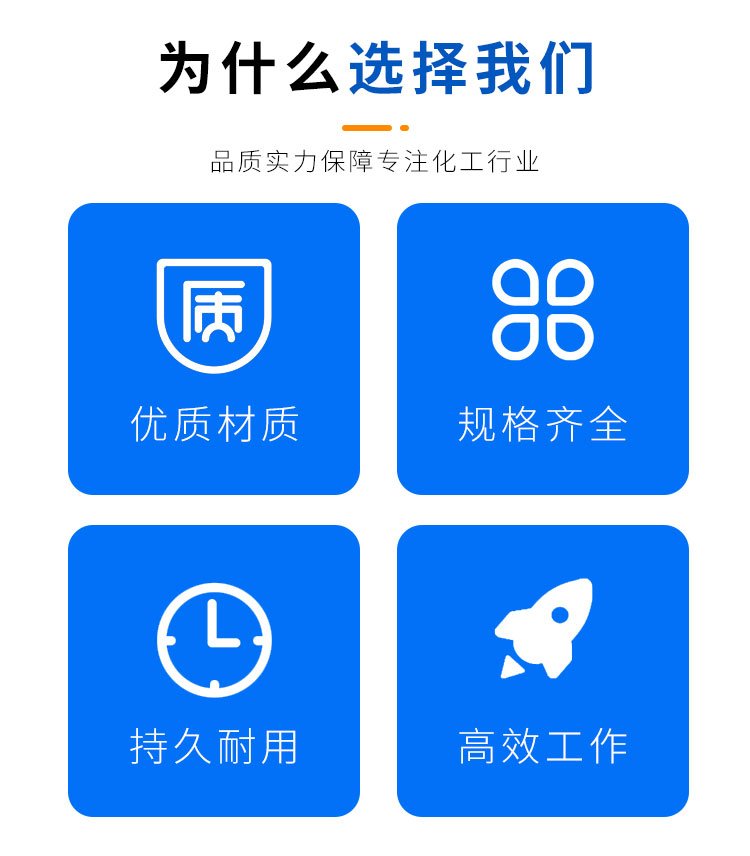 为什么选择我们

品质实力保障专注化工行业

质

优质材质

规格齐全

持久耐用

高效工作