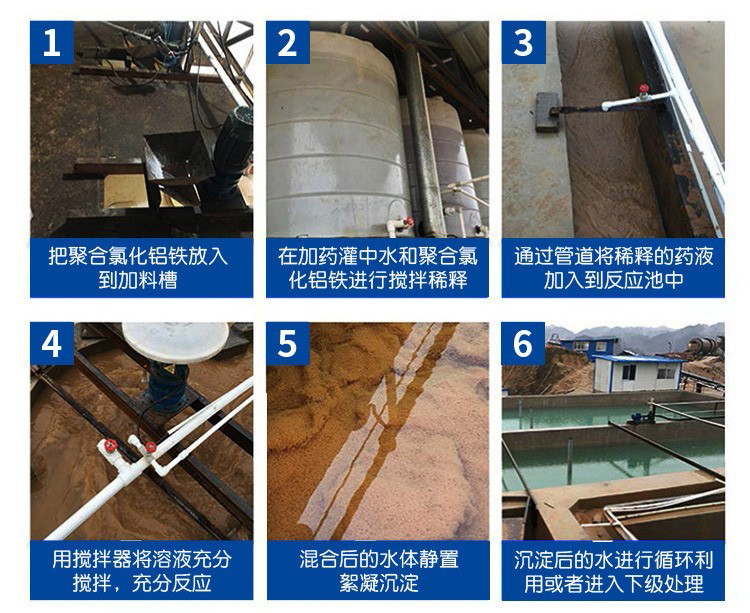 1
把聚合氯化铝铁放入到加料槽

2
在加药灌中水和聚合氯化铝铁进行搅拌稀释

3
通过管道将稀释的药液加入到反应池中

4
用搅拌器将溶液充分搅拌，充分反应

5
混合后的水体静置絮凝沉淀

6
沉淀后的水进行循环利用或者进入下级处理