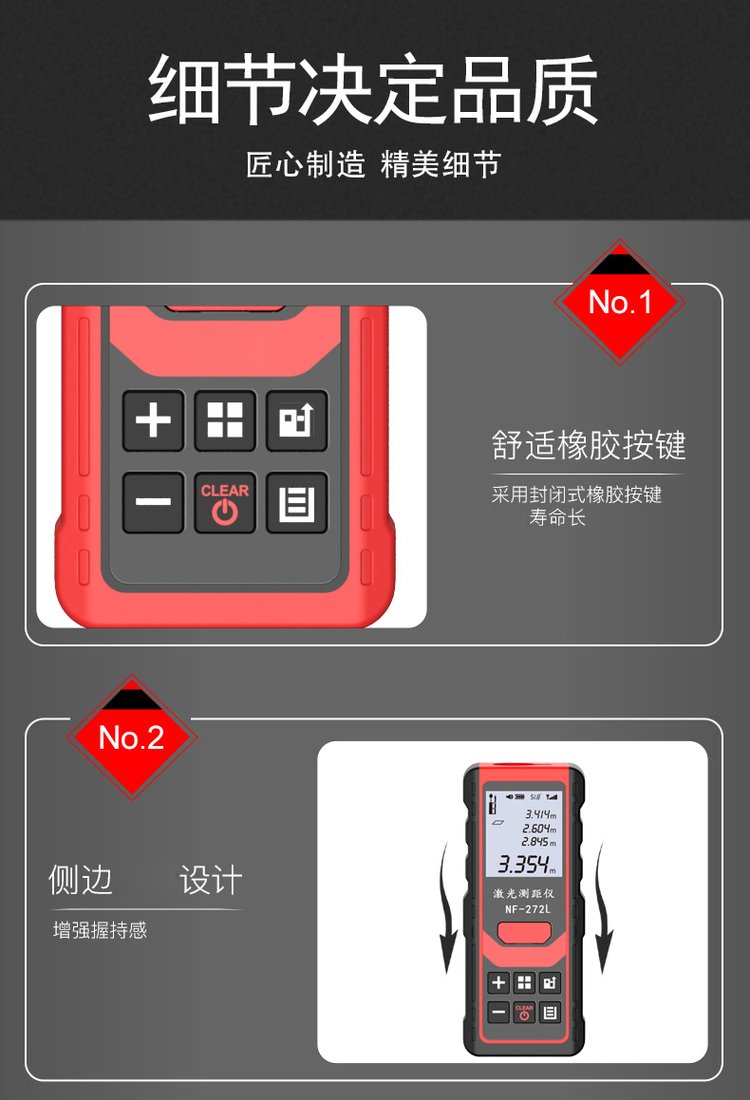 细节决定品质

匠心制造 精美细节

No.1

CLEAR

舒适橡胶按键

采用封闭式橡胶按键
寿命长

No.2

侧边 设计

增强握持感

3.414m
2.604m
2.845m
3.354m

激光测距仪
NF-272L

CLEAR