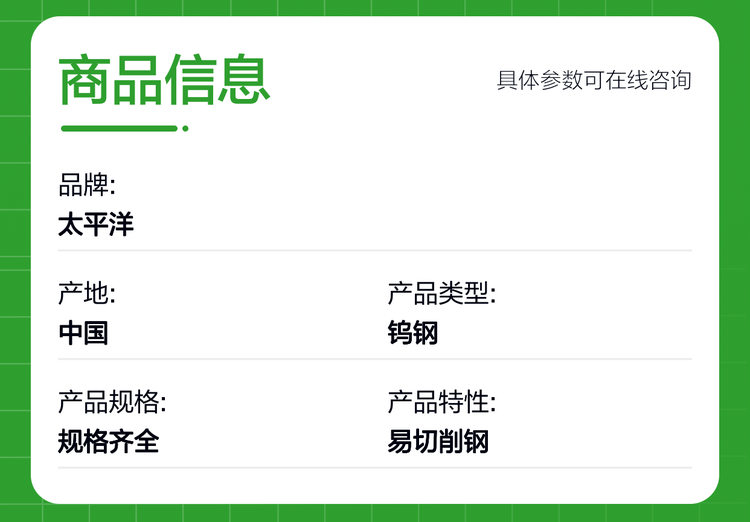 商品信息

具体参数可在线咨询

品牌:
太平洋

产地:
中国

产品类型:
钨钢

产品规格:
规格齐全

产品特性:
易切削钢