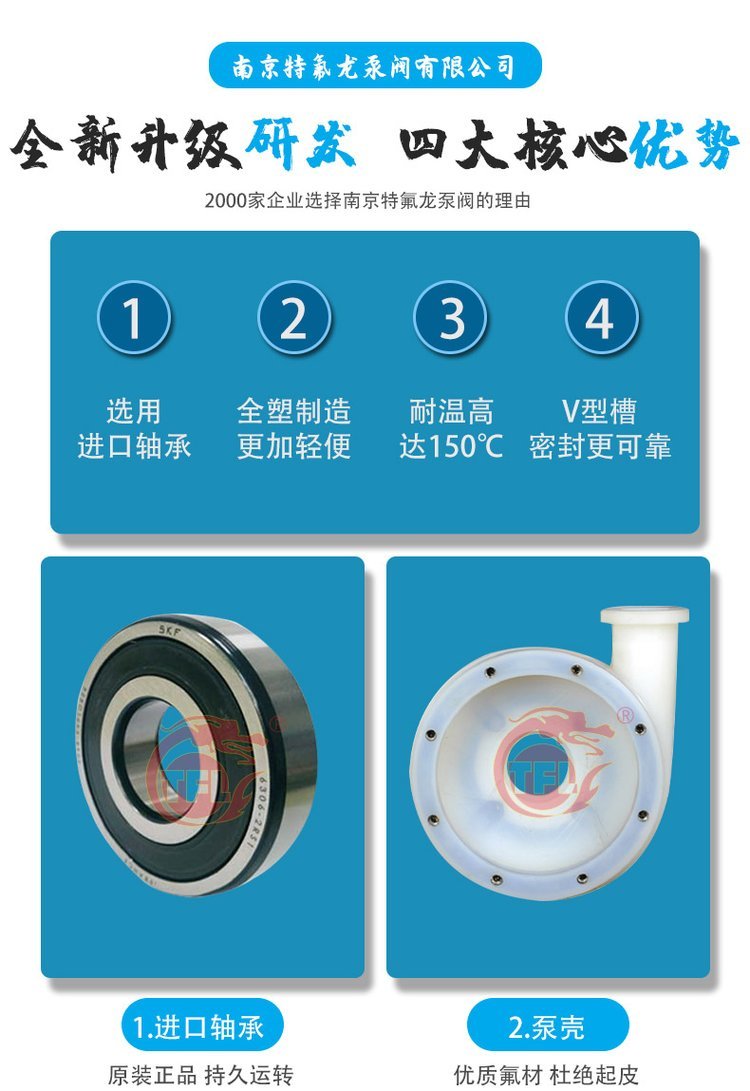 南京特氟龙泵阀有限公司

全新升级研发 四大核心优势

2000家企业选择南京特氟龙泵阀的理由

1
选用
进口轴承

2
全塑制造
更加轻便

3
耐温高
达150℃

4
V型槽
密封更可靠

SKF
6306-2RS1

TFL

TFL
®

1.进口轴承
原装正品 持久运转

2.泵壳
优质氟材 杜绝起皮