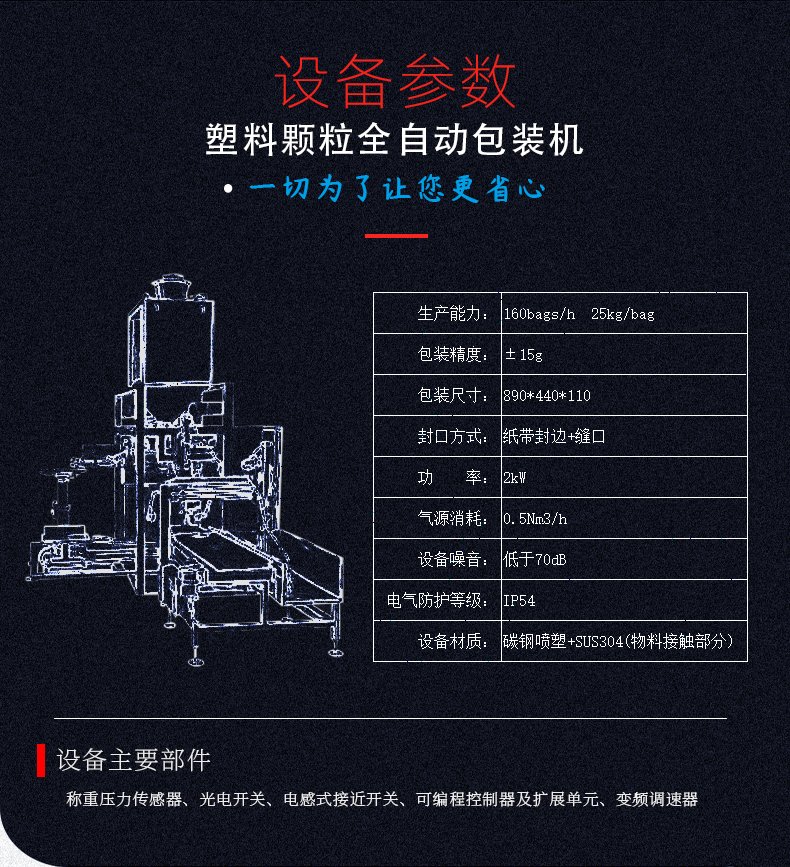 设备参数

塑料颗粒全自动包装机

• 一切为了让您更省心

| 生产能力： | 160bags/h 25kg/bag |
|---|---|
| 包装精度： | ±15g |
| 包装尺寸： | 890*440*110 |
| 封口方式： | 纸带封边+缝口 |
| 功 率： | 2kW |
| 气源消耗： | 0.5Nm3/h |
| 设备噪音： | 低于70dB |
| 电气防护等级： | IP54 |
| 设备材质： | 碳钢喷塑+SUS304(物料接触部分) |

设备主要部件

称重压力传感器、光电开关、电感式接近开关、可编程控制器及扩展单元、变频调速器