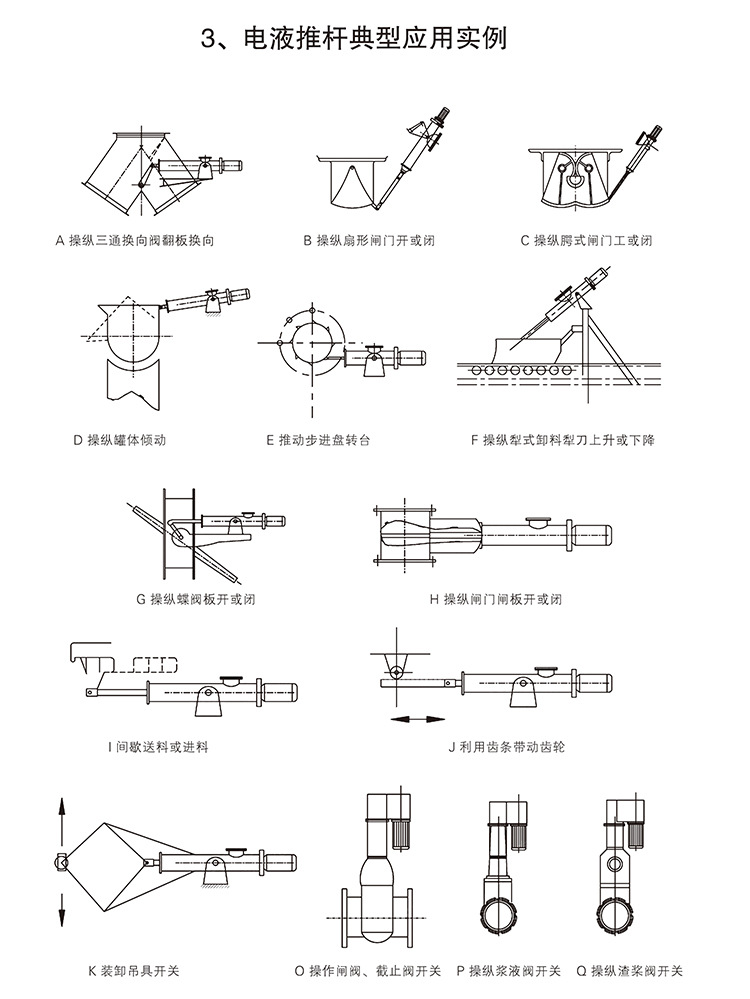 3、电液推杆典型应用实例

A 操纵三通换向阀翻板换向

B 操纵扇形闸门开或闭

C 操纵腭式闸门工或闭

D 操纵罐体倾动

E 推动步进盘转台

F 操纵犁式卸料犁刀上升或下降

G 操纵蝶阀板开或闭

H 操纵闸门闸板开或闭

I 间歇送料或进料

J 利用齿条带动齿轮

K 装卸吊具开关

O 操作闸阀、截止阀开关

P 操纵浆液阀开关

Q 操纵渣浆阀开关