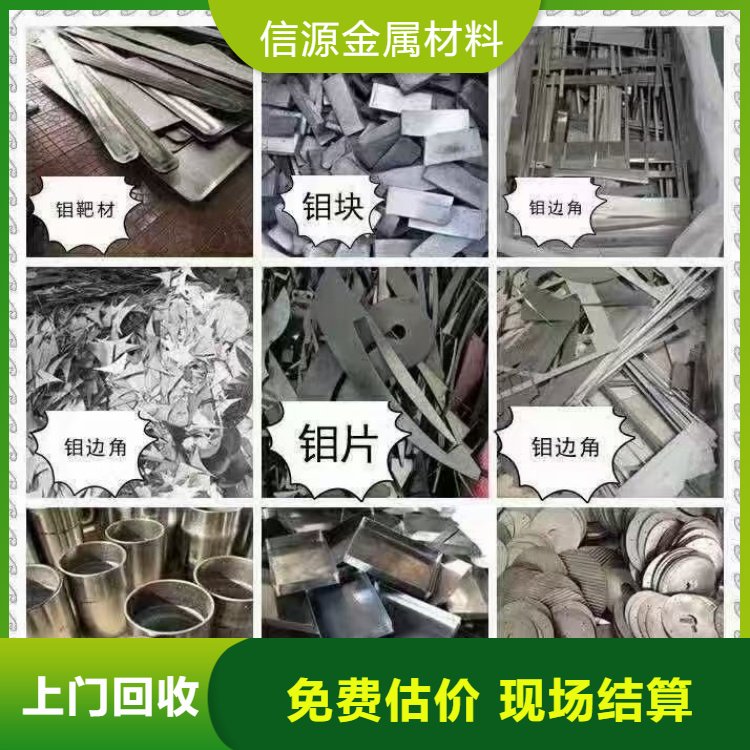 信源金属材料

钼靶材

钼块

钼边角

钼边角

钼片

钼边角

上门回收

免费估价 现场结算