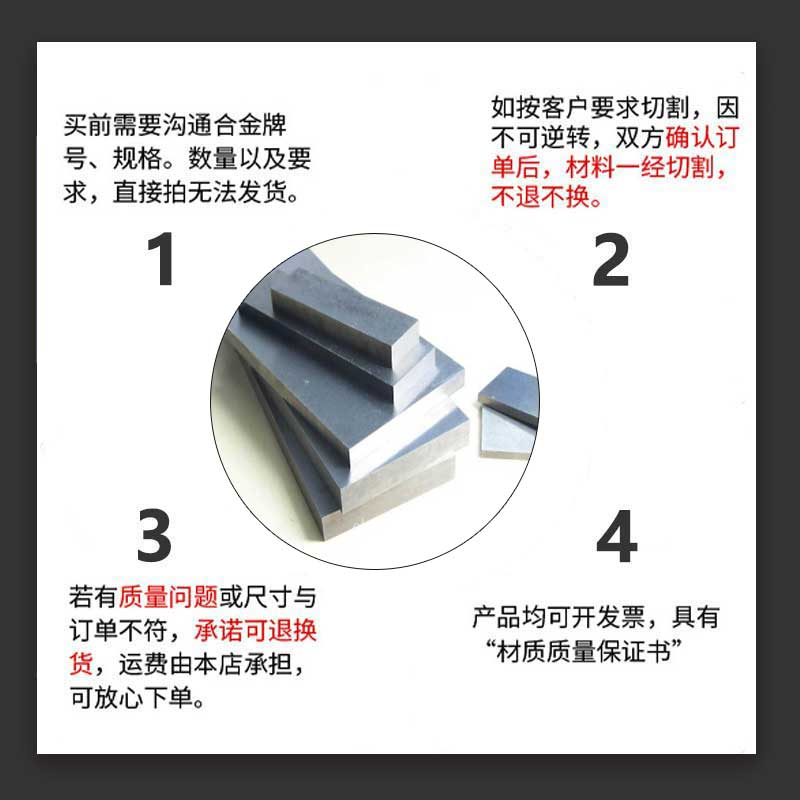 买前需要沟通合金牌号、规格。数量以及要求，直接拍无法发货。

1

如按客户要求切割，因不可逆转，双方确认订单后，材料一经切割，不退不换。

2

3

若有质量问题或尺寸与订单不符，承诺可退换货，运费由本店承担，可放心下单。

4

产品均可开发票，具有“材质质量保证书”