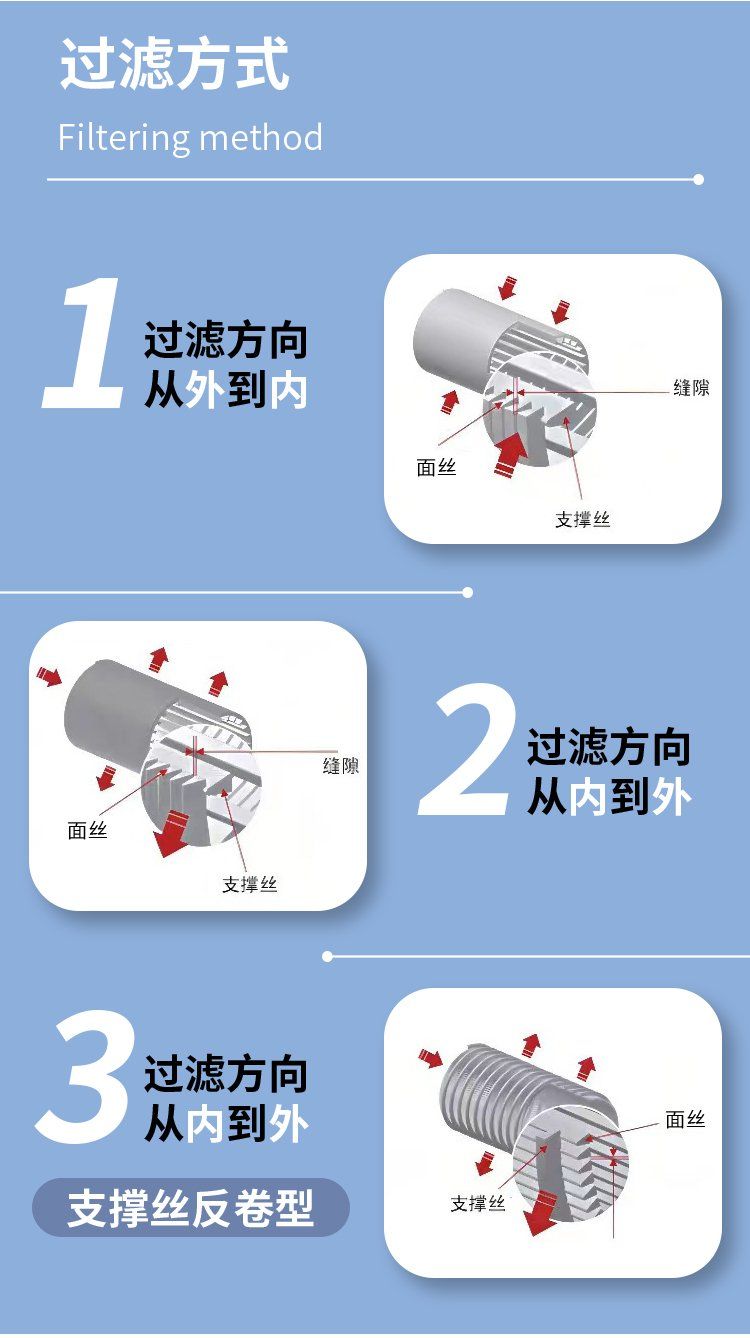 过滤方式

Filtering method

1 过滤方向
从外到内

缝隙
面丝
支撑丝

面丝
缝隙
支撑丝

2 过滤方向
从内到外

3 过滤方向
从内到外

支撑丝反卷型

面丝
支撑丝