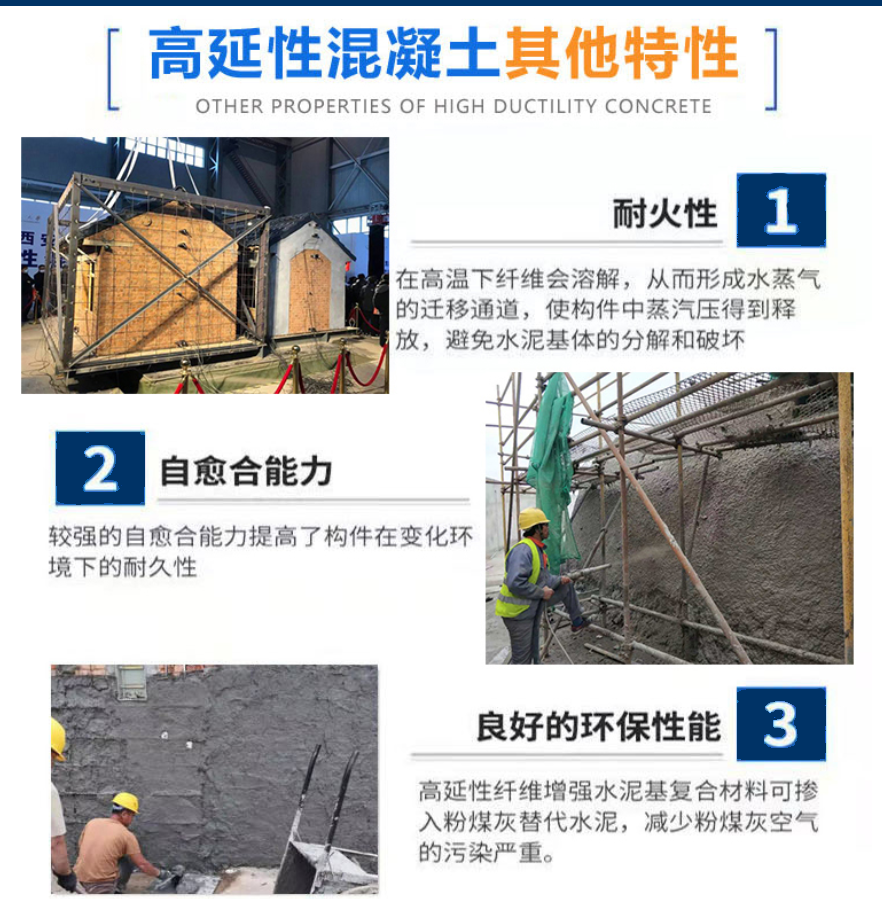 高延性混凝土其他特性
OTHER PROPERTIES OF HIGH DUCTILITY CONCRETE

耐火性 1

在高温下纤维会溶解，从而形成水蒸气的迁移通道，使构件中蒸汽压得到释放，避免水泥基体的分解和破坏

2 自愈合能力

较强的自愈合能力提高了构件在变化环境下的耐久性

良好的环保性能 3

高延性纤维增强水泥基复合材料可掺入粉煤灰替代水泥，减少粉煤灰空气的污染严重。