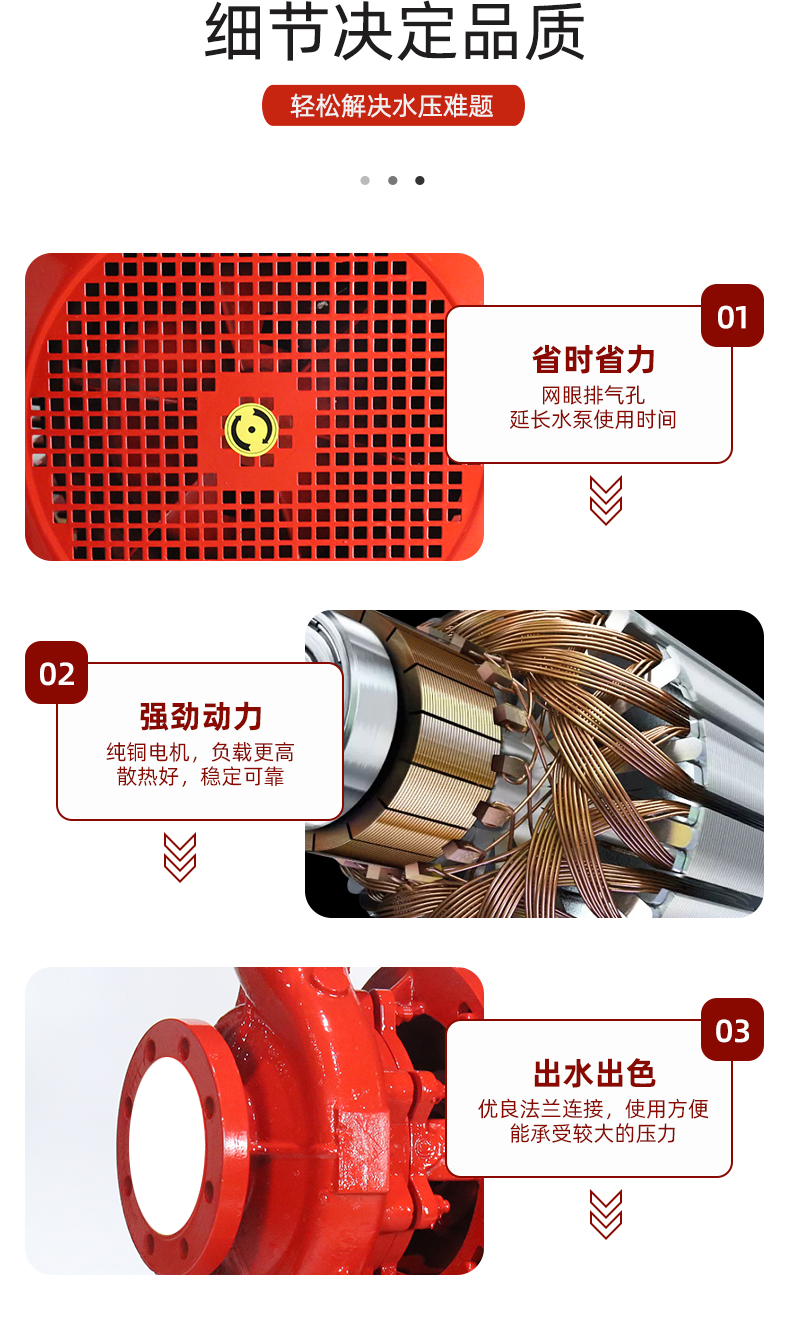 细节决定品质

轻松解决水压难题

01

省时省力

网眼排气孔
延长水泵使用时间

02

强劲动力

纯铜电机，负载更高
散热好，稳定可靠

03

出水出色

优良法兰连接，使用方便
能承受较大的压力