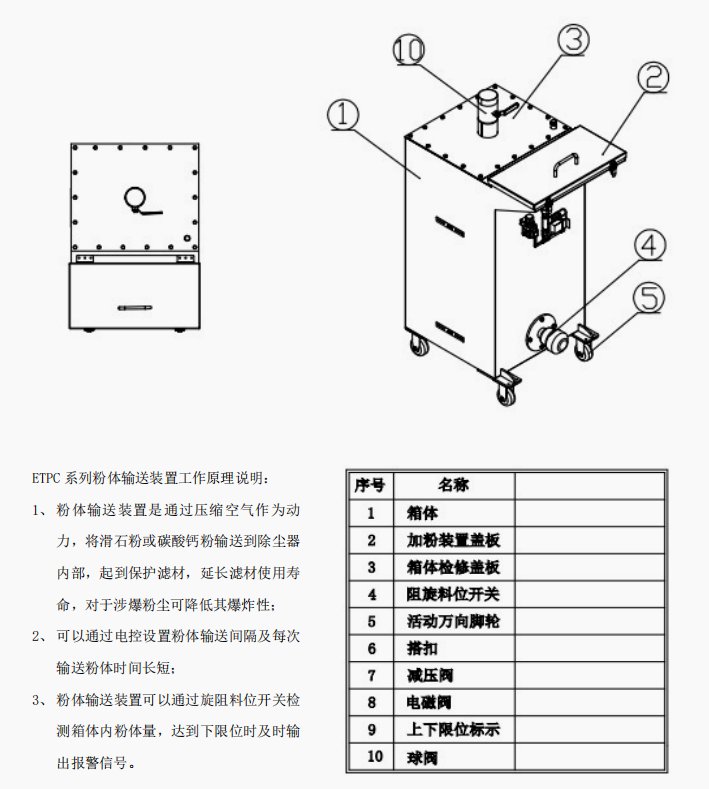 10
3
2
1
4
5

ETPC 系列粉体输送装置工作原理说明：

1、 粉体输送装置是通过压缩空气作为动力，将滑石粉或碳酸钙粉输送到除尘器内部，起到保护滤材，延长滤材使用寿命，对于涉爆粉尘可降低其爆炸性；

2、 可以通过电控设置粉体输送间隔及每次输送粉体时间长短；

3、 粉体输送装置可以通过旋阻料位开关检测箱体内粉体量，达到下限位时及时输出报警信号。

| 序号 | 名称 | |
|---|---|---|
| 1 | 箱体 | |
| 2 | 加粉装置盖板 | |
| 3 | 箱体检修盖板 | |
| 4 | 阻旋料位开关 | |
| 5 | 活动万向脚轮 | |
| 6 | 搭扣 | |
| 7 | 减压阀 | |
| 8 | 电磁阀 | |
| 9 | 上下限位标示 | |
| 10 | 球阀 | |