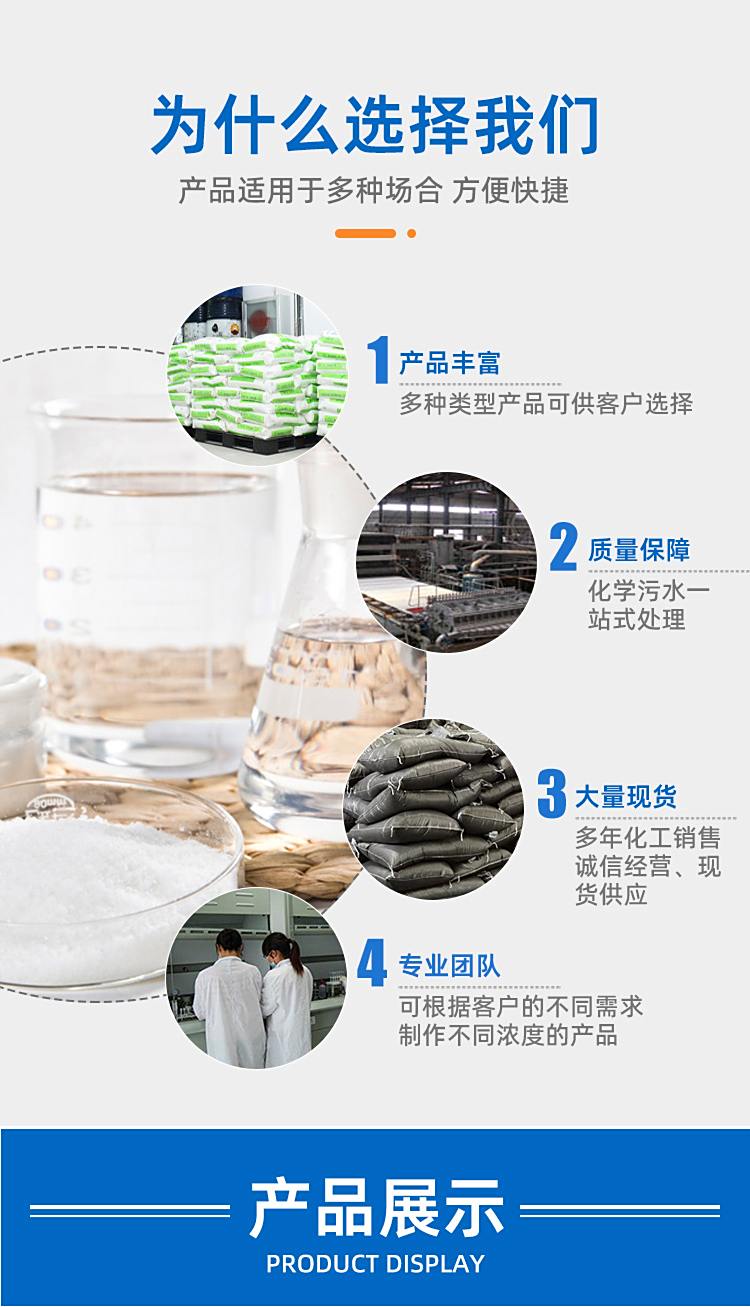 为什么选择我们

产品适用于多种场合 方便快捷

1 产品丰富

多种类型产品可供客户选择

2 质量保障

化学污水一站式处理

3 大量现货

多年化工销售诚信经营、现货供应

4 专业团队

可根据客户的不同需求制作不同浓度的产品

产品展示

PRODUCT DISPLAY