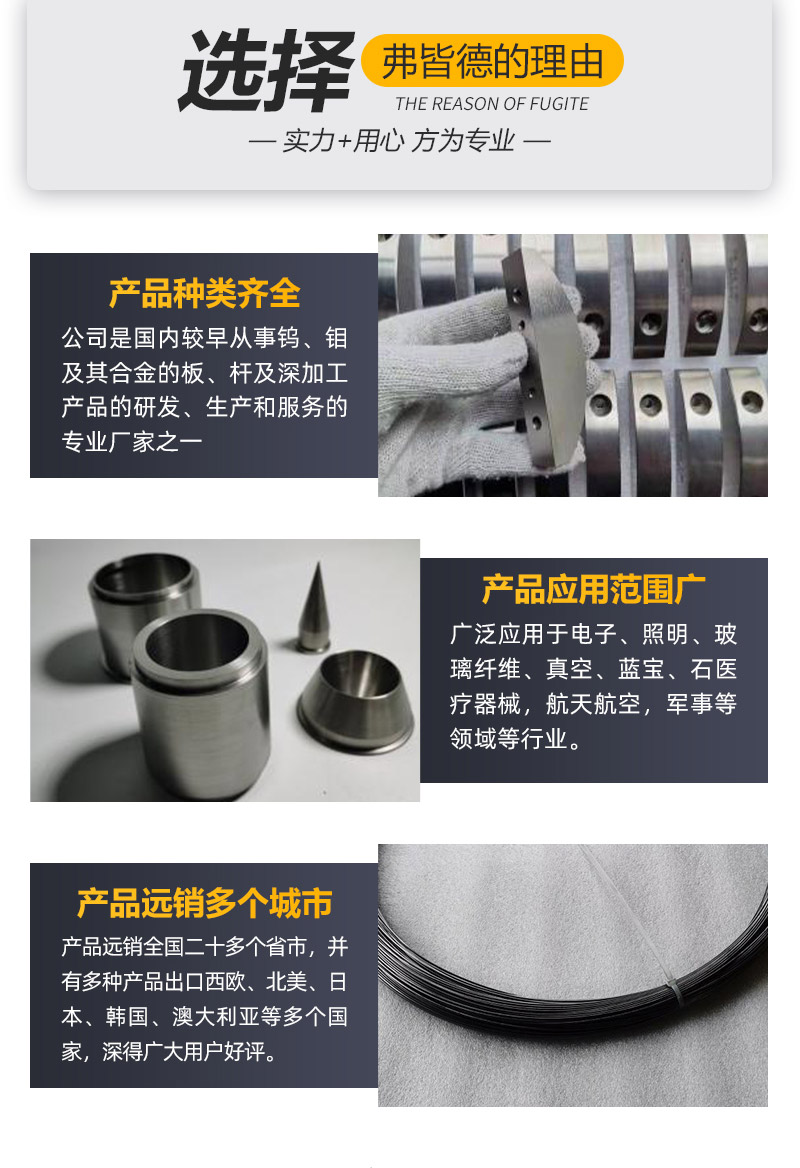 选择 弗皆德的理由
THE REASON OF FUGITE
— 实力+用心 方为专业 —

产品种类齐全
公司是国内较早从事钨、钼及其合金的板、杆及深加工产品的研发、生产和服务的专业厂家之一

产品应用范围广
广泛应用于电子、照明、玻璃纤维、真空、蓝宝、石医疗器械，航天航空，军事等领域等行业。

产品远销多个城市
产品远销全国二十多个省市，并有多种产品出口西欧、北美、日本、韩国、澳大利亚等多个国家，深得广大用户好评。