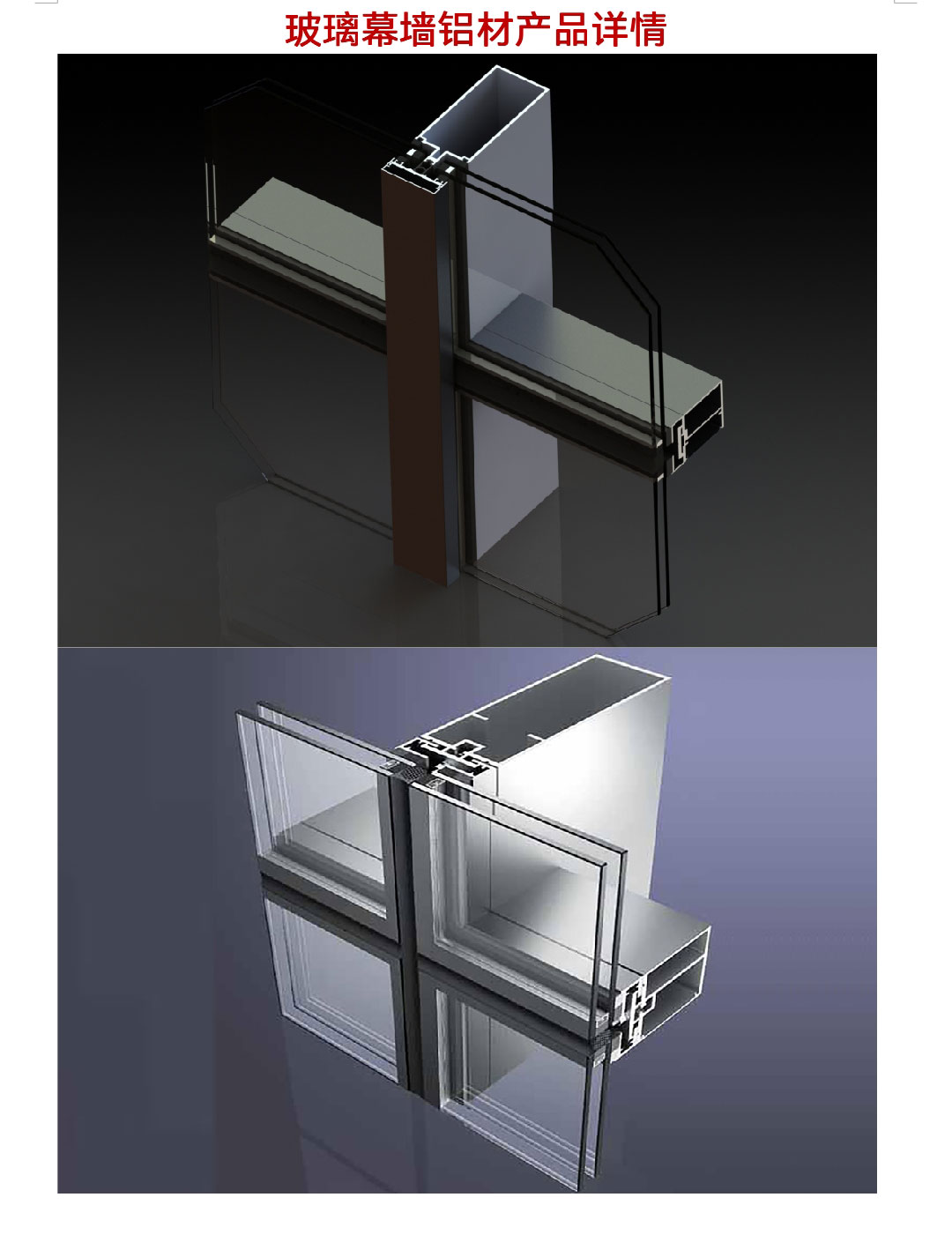 玻璃幕墙铝材产品详情