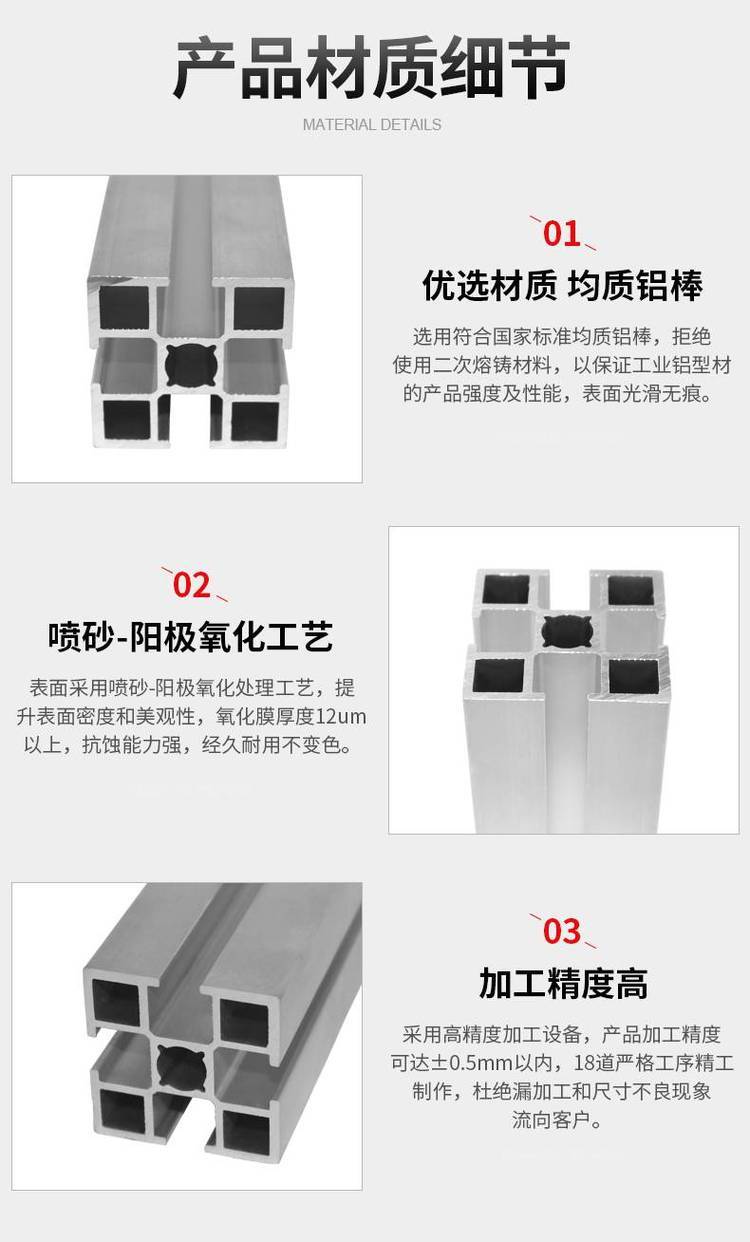 产品材质细节

MATERIAL DETAILS

01

优选材质 均质铝棒

选用符合国家标准均质铝棒，拒绝使用二次熔铸材料，以保证工业铝型材的产品强度及性能，表面光滑无痕。

02

喷砂-阳极氧化工艺

表面采用喷砂-阳极氧化处理工艺，提升表面密度和美观性，氧化膜厚度12um以上，抗蚀能力强，经久耐用不变色。

03

加工精度高

采用高精度加工设备，产品加工精度可达±0.5mm以内，18道严格工序精工制作，杜绝漏加工和尺寸不良现象流向客户。