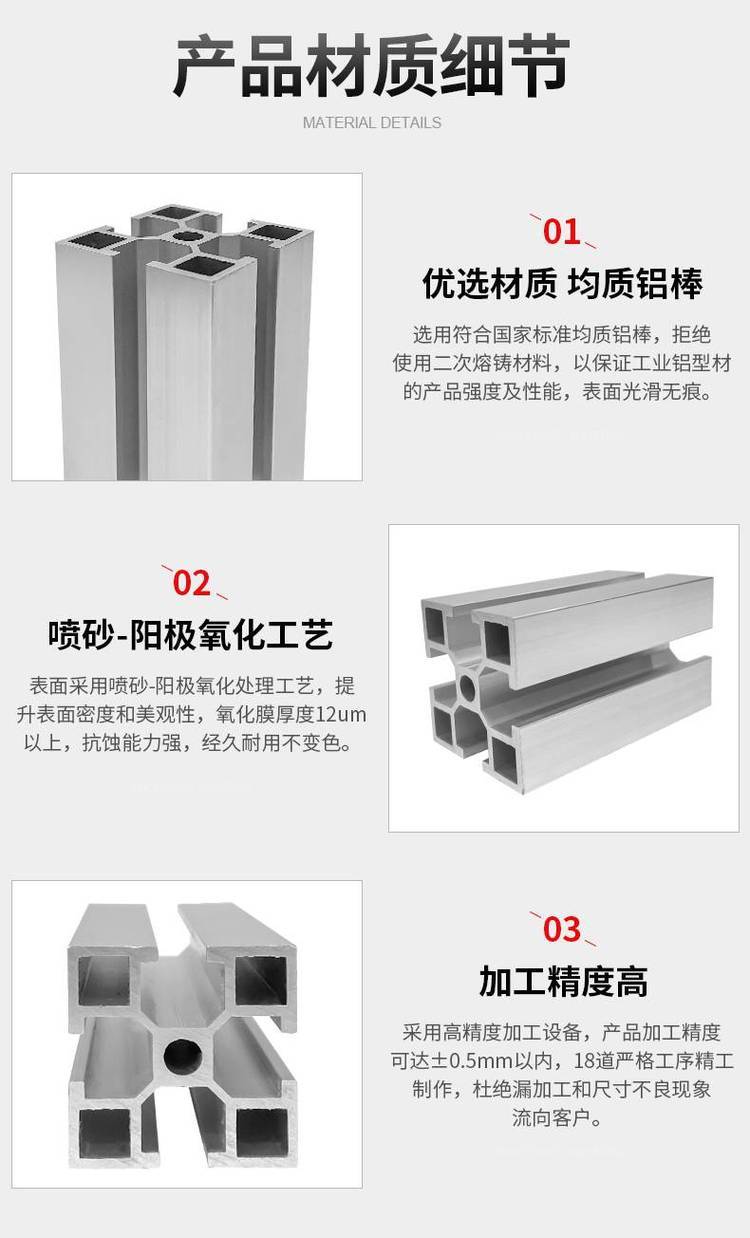 产品材质细节

MATERIAL DETAILS

01

优选材质 均质铝棒

选用符合国家标准均质铝棒，拒绝使用二次熔铸材料，以保证工业铝型材的产品强度及性能，表面光滑无痕。

02

喷砂-阳极氧化工艺

表面采用喷砂-阳极氧化处理工艺，提升表面密度和美观性，氧化膜厚度12um以上，抗蚀能力强，经久耐用不变色。

03

加工精度高

采用高精度加工设备，产品加工精度可达±0.5mm以内，18道严格工序精工制作，杜绝漏加工和尺寸不良现象流向客户。