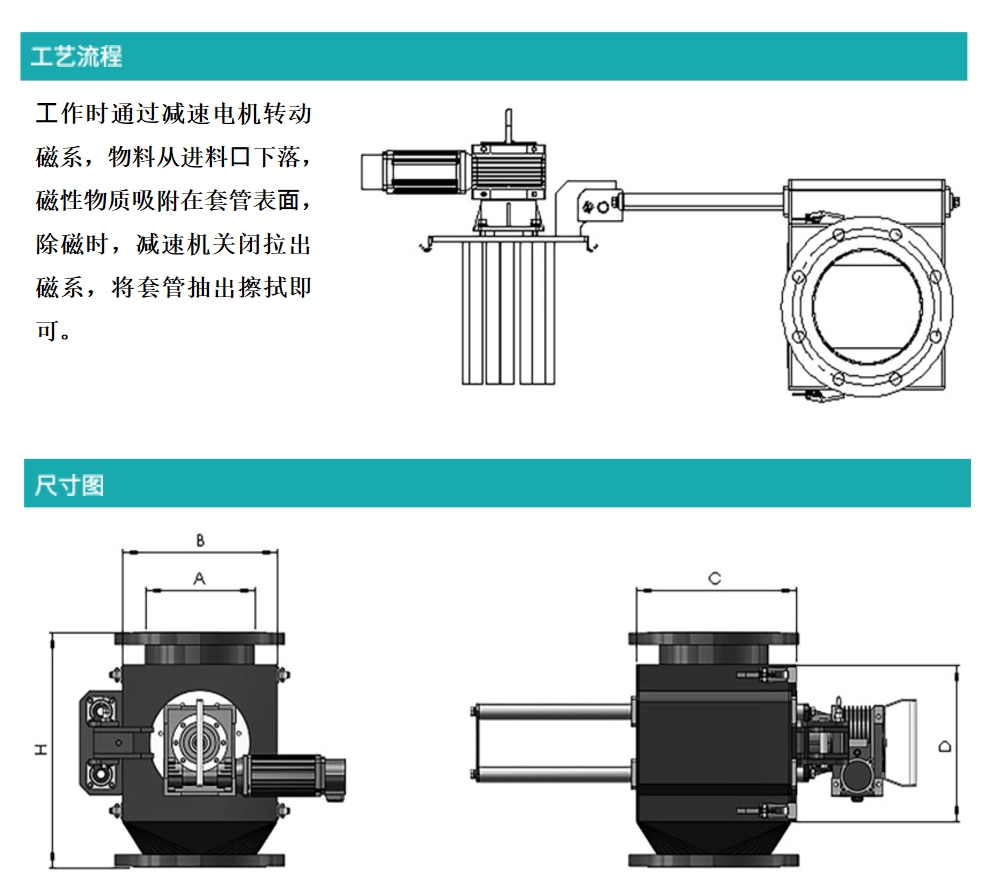 工艺流程

工作时通过减速电机转动磁系，物料从进料口下落，磁性物质吸附在套管表面，除磁时，减速机关闭拉出磁系，将套管抽出擦拭即可。

尺寸图

B

A

H

C

D