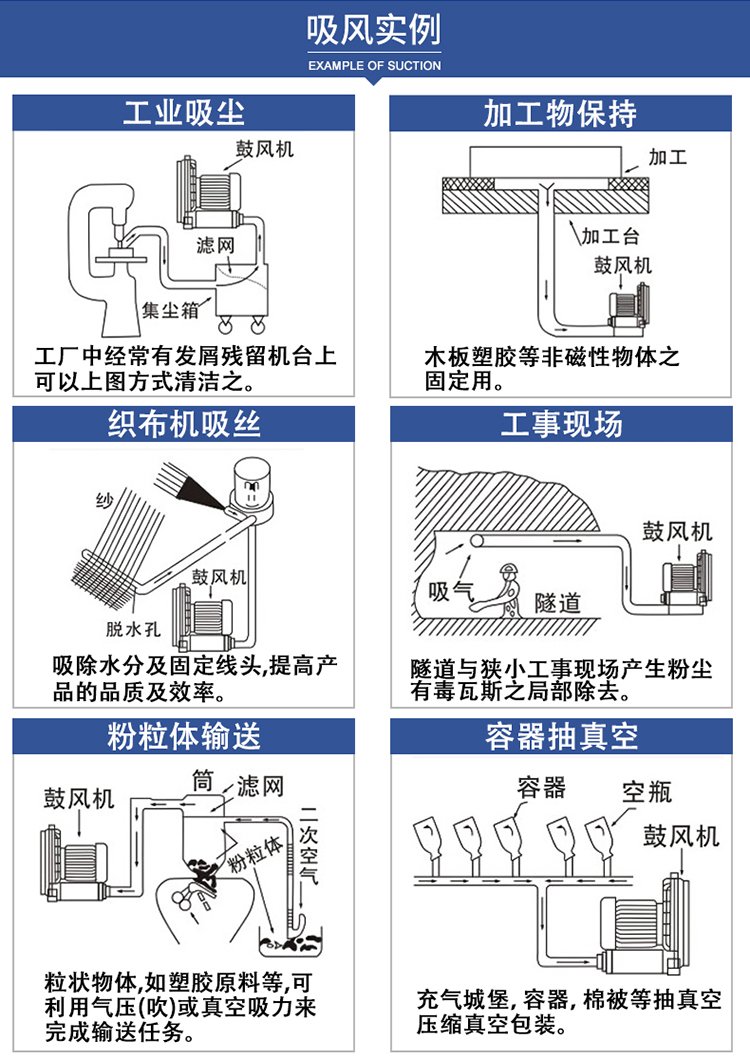 吸风实例
EXAMPLE OF SUCTION

工业吸尘

鼓风机
滤网
集尘箱

工厂中经常有发屑残留机台上可以上图方式清洁之。

加工物保持

加工
加工台
鼓风机

木板塑胶等非磁性物体之固定用。

织布机吸丝

纱
鼓风机
脱水孔

吸除水分及固定线头,提高产品的品质及效率。

工事现场

鼓风机
吸气
隧道

隧道与狭小工事现场产生粉尘有毒瓦斯之局部除去。

粉粒体输送

鼓风机
筒
滤网
粉粒体
二次空气

粒状物体,如塑胶原料等,可利用气压(吹)或真空吸力来完成输送任务。

容器抽真空

容器
空瓶
鼓风机

充气城堡, 容器, 棉被等抽真空压缩真空包装。