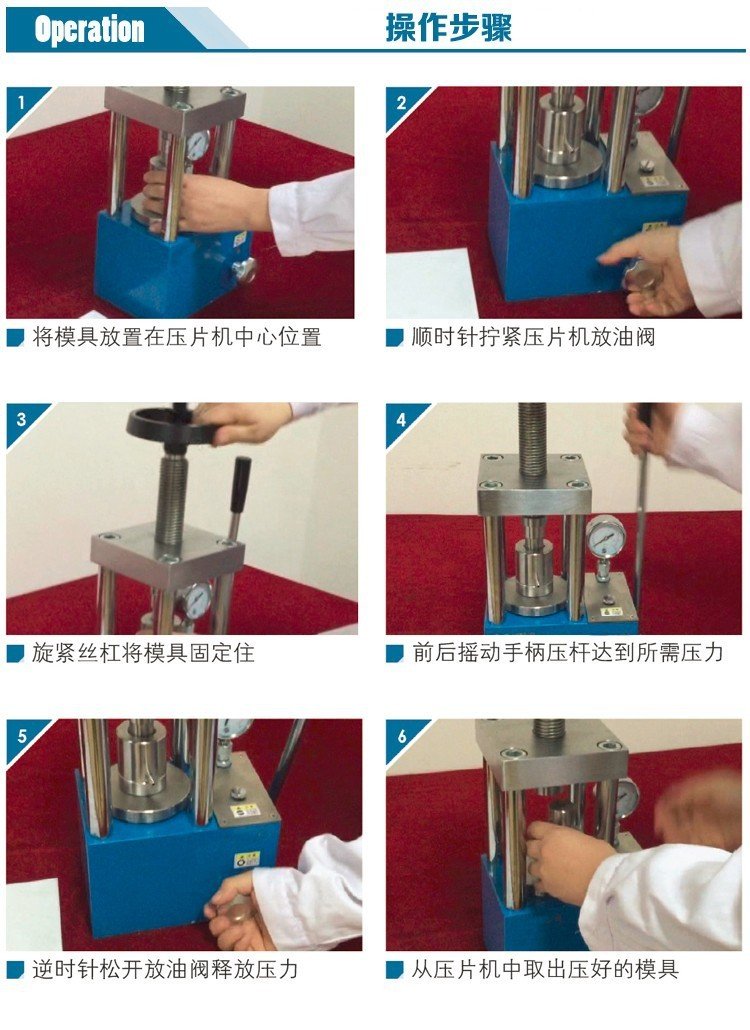 Operation

操作步骤

1

将模具放置在压片机中心位置

2

顺时针拧紧压片机放油阀

3

旋紧丝杠将模具固定住

4

前后摇动手柄压杆达到所需压力

5

逆时针松开放油阀释放压力

6

从压片机中取出压好的模具