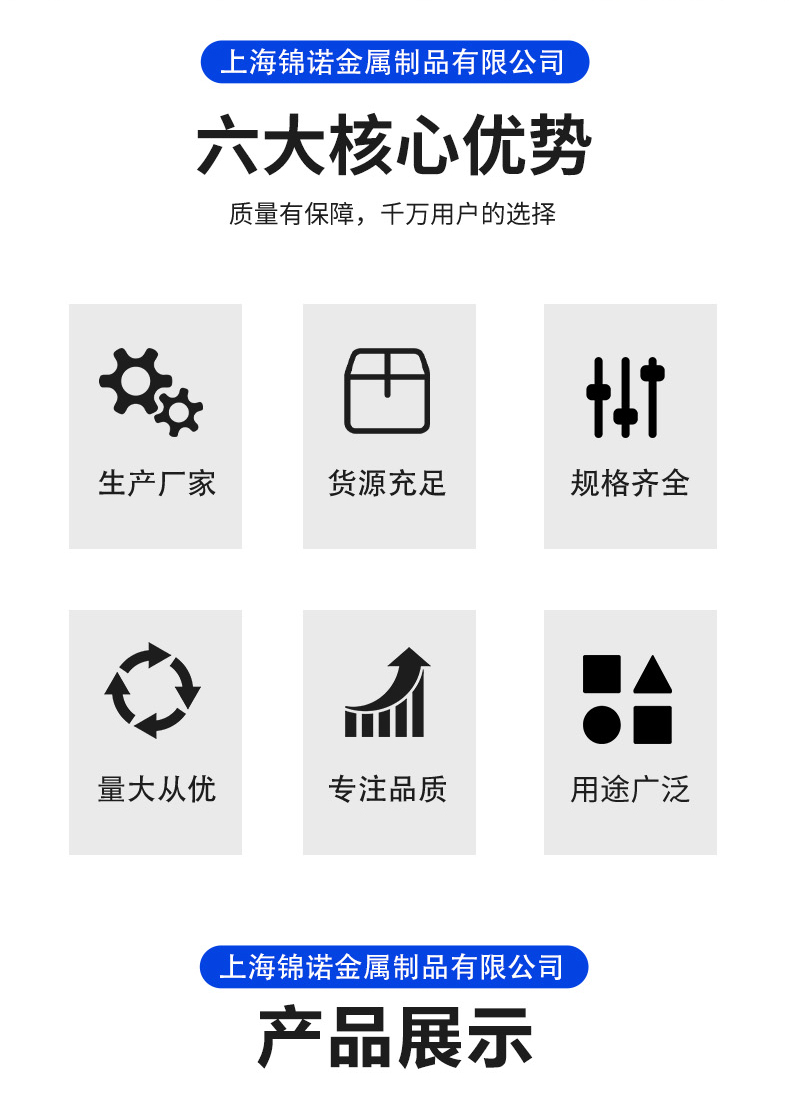 上海锦诺金属制品有限公司

六大核心优势

质量有保障，千万用户的选择

生产厂家

货源充足

规格齐全

量大从优

专注品质

用途广泛

上海锦诺金属制品有限公司

产品展示