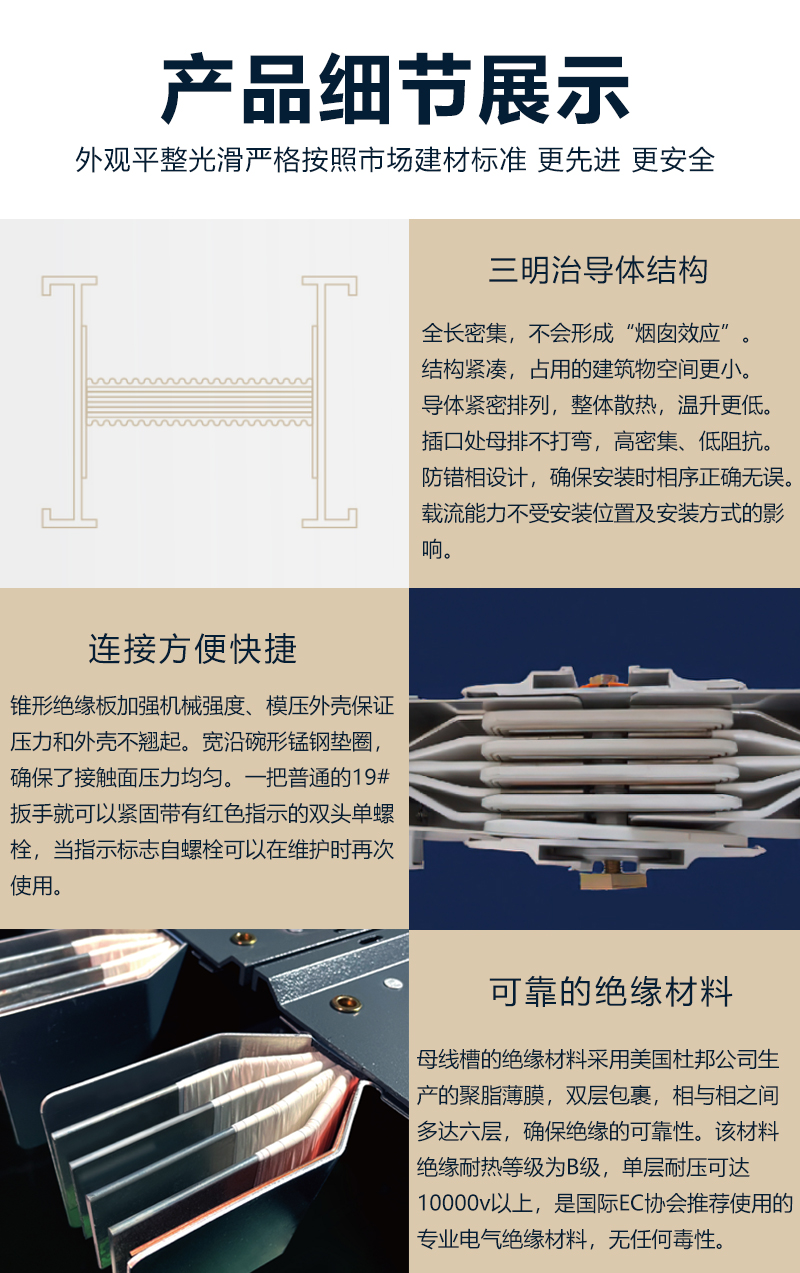 产品细节展示

外观平整光滑严格按照市场建材标准 更先进 更安全

三明治导体结构

全长密集，不会形成“烟囱效应”。
结构紧凑，占用的建筑物空间更小。
导体紧密排列，整体散热，温升更低。
插口处母排不打弯，高密集、低阻抗。
防错相设计，确保安装时相序正确无误。
载流能力不受安装位置及安装方式的影响。

连接方便快捷

锥形绝缘板加强机械强度、模压外壳保证压力和外壳不翘起。宽沿碗形锰钢垫圈，确保了接触面压力均匀。一把普通的19#扳手就可以紧固带有红色指示的双头单螺栓，当指示标志自螺栓可以在维护时再次使用。

可靠的绝缘材料

母线槽的绝缘材料采用美国杜邦公司生产的聚脂薄膜，双层包裹，相与相之间多达六层，确保绝缘的可靠性。该材料绝缘耐热等级为B级，单层耐压可达10000v以上，是国际EC协会推荐使用的专业电气绝缘材料，无任何毒性。