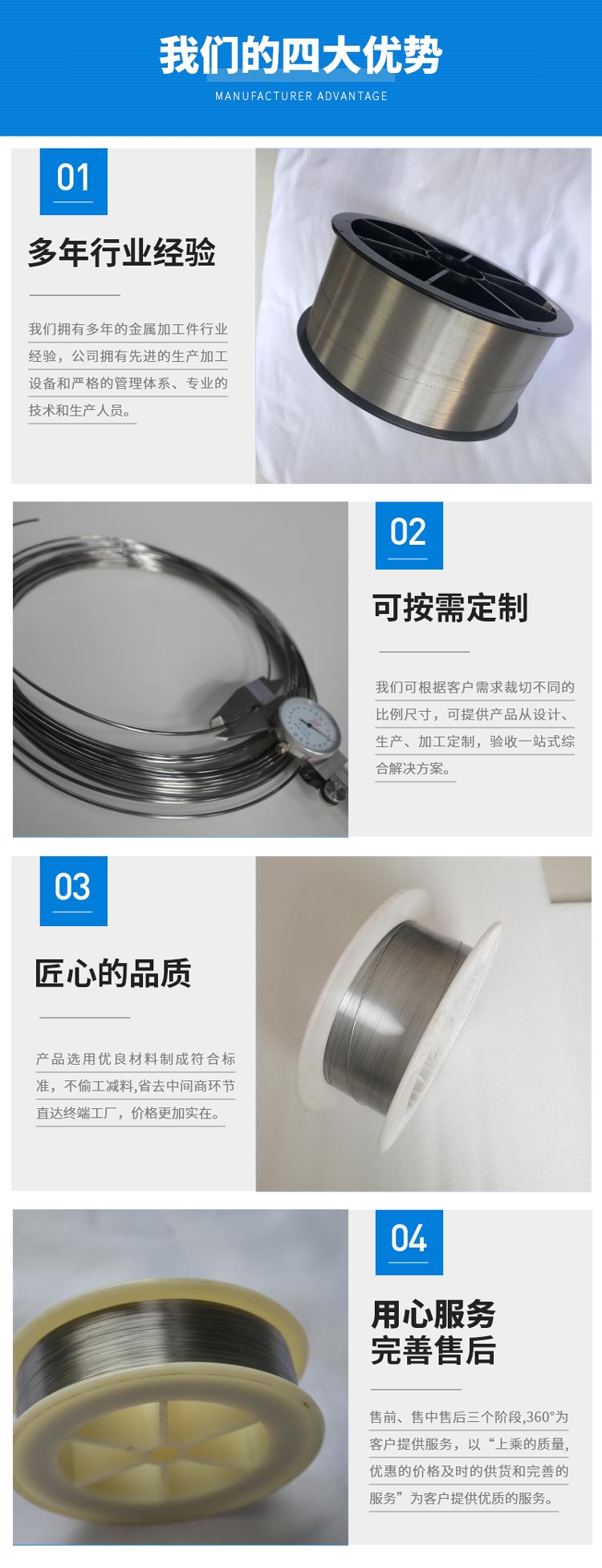 我们的四大优势
MANUFACTURER ADVANTAGE

01
多年行业经验

我们拥有多年的金属加工件行业经验，公司拥有先进的生产加工设备和严格的管理体系、专业的技术和生产人员。

02
可按需定制

我们可根据客户需求裁切不同的比例尺寸，可提供产品从设计、生产、加工定制，验收一站式综合解决方案。

03
匠心的品质

产品选用优良材料制成符合标准，不偷工减料,省去中间商环节直达终端工厂，价格更加实在。

04
用心服务
完善售后

售前、售中售后三个阶段,360°为客户提供服务，以“上乘的质量,优惠的价格及时的供货和完善的服务”为客户提供优质的服务。