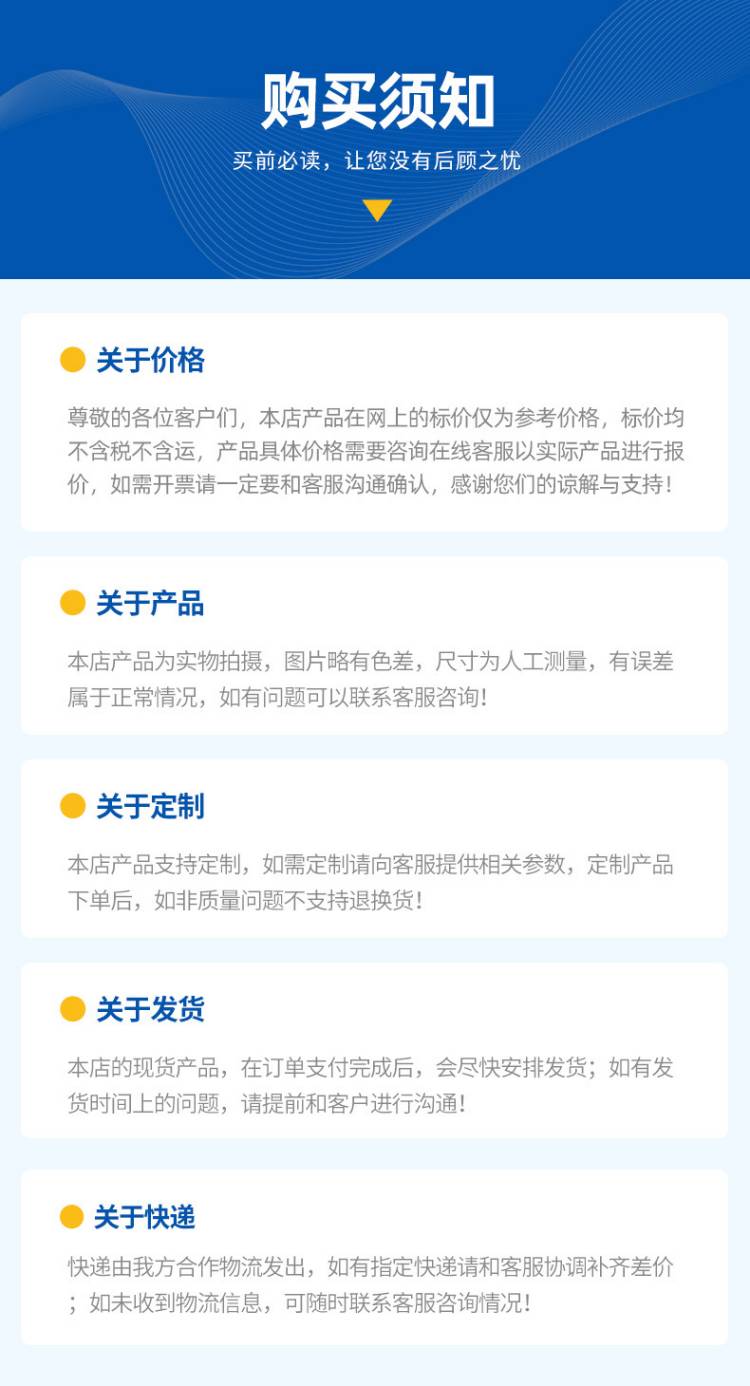 购买须知

买前必读，让您没有后顾之忧

关于价格

尊敬的各位客户们，本店产品在网上的标价仅为参考价格，标价均不含税不含运，产品具体价格需要咨询在线客服以实际产品进行报价，如需开票请一定要和客服沟通确认，感谢您们的谅解与支持！

关于产品

本店产品为实物拍摄，图片略有色差，尺寸为人工测量，有误差属于正常情况，如有问题可以联系客服咨询！

关于定制

本店产品支持定制，如需定制请向客服提供相关参数，定制产品下单后，如非质量问题不支持退换货！

关于发货

本店的现货产品，在订单支付完成后，会尽快安排发货；如有发货时间上的问题，请提前和客户进行沟通！

关于快递

快递由我方合作物流发出，如有指定快递请和客服协调补齐差价；如未收到物流信息，可随时联系客服咨询情况！