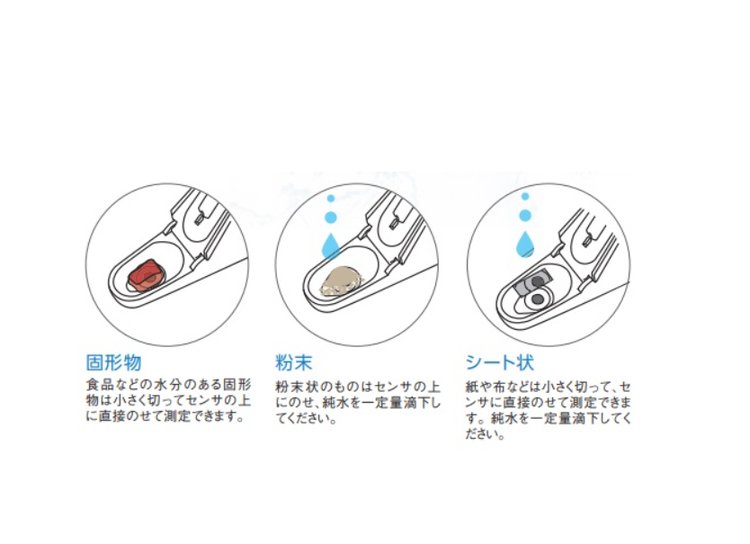 固形物
食品などの水分のある固形物は小さく切ってセンサの上に直接のせて測定できます。

粉末
粉末状のものはセンサの上にのせ、純水を一定量滴下してください。

シート状
紙や布などは小さく切って、センサに直接のせて測定できます。純水を一定量滴下してください。