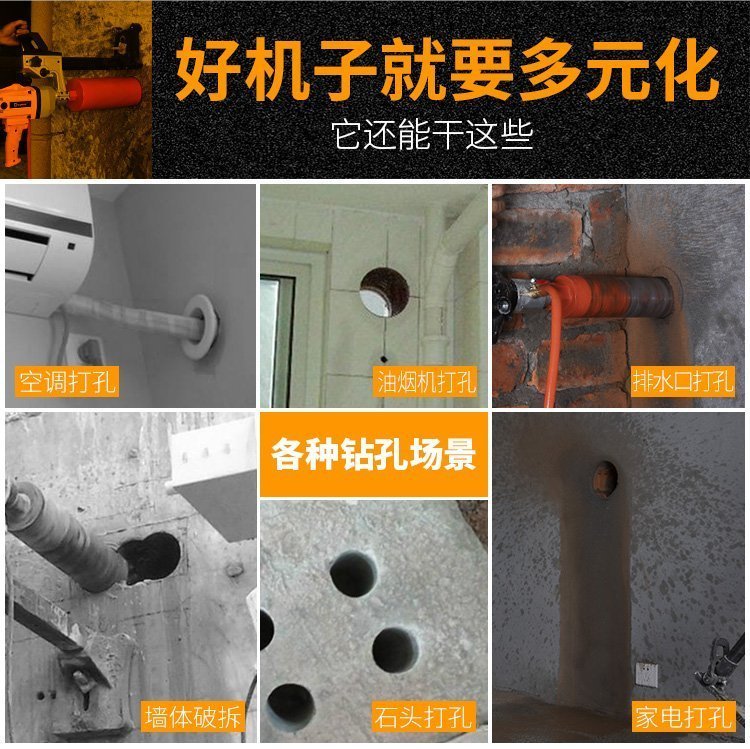 好机子就要多元化
它还能干这些

空调打孔

油烟机打孔

排水口打孔

各种钻孔场景

墙体破拆

石头打孔

家电打孔