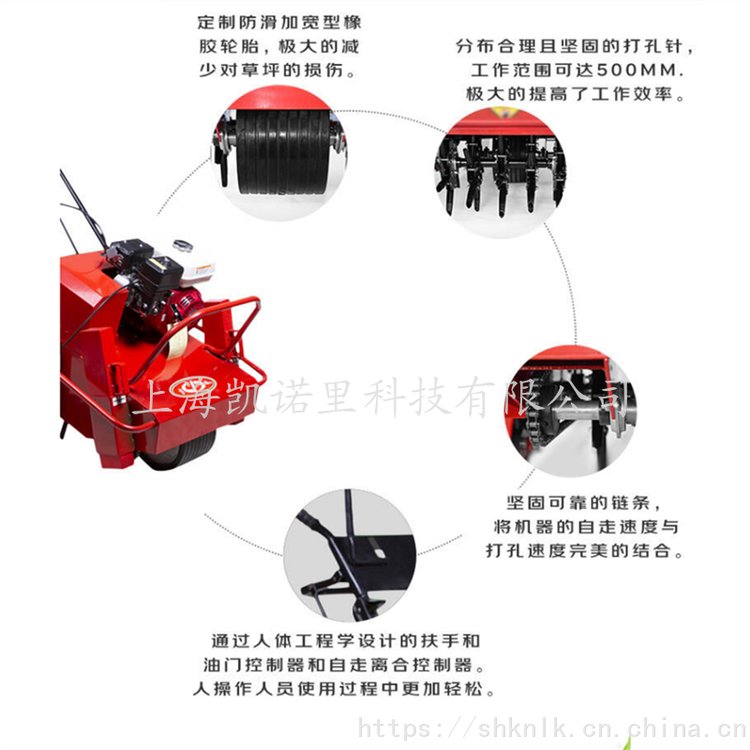 定制防滑加宽型橡胶轮胎，极大的减少对草坪的损伤。

分布合理且坚固的打孔针，工作范围可达500MM.极大的提高了工作效率。

上海凯诺里科技有限公司

坚固可靠的链条，将机器的自走速度与打孔速度完美的结合。

通过人体工程学设计的扶手和油门控制器和自走离合控制器。人操作人员使用过程中更加轻松。

https://shknlk.cn.china.cn