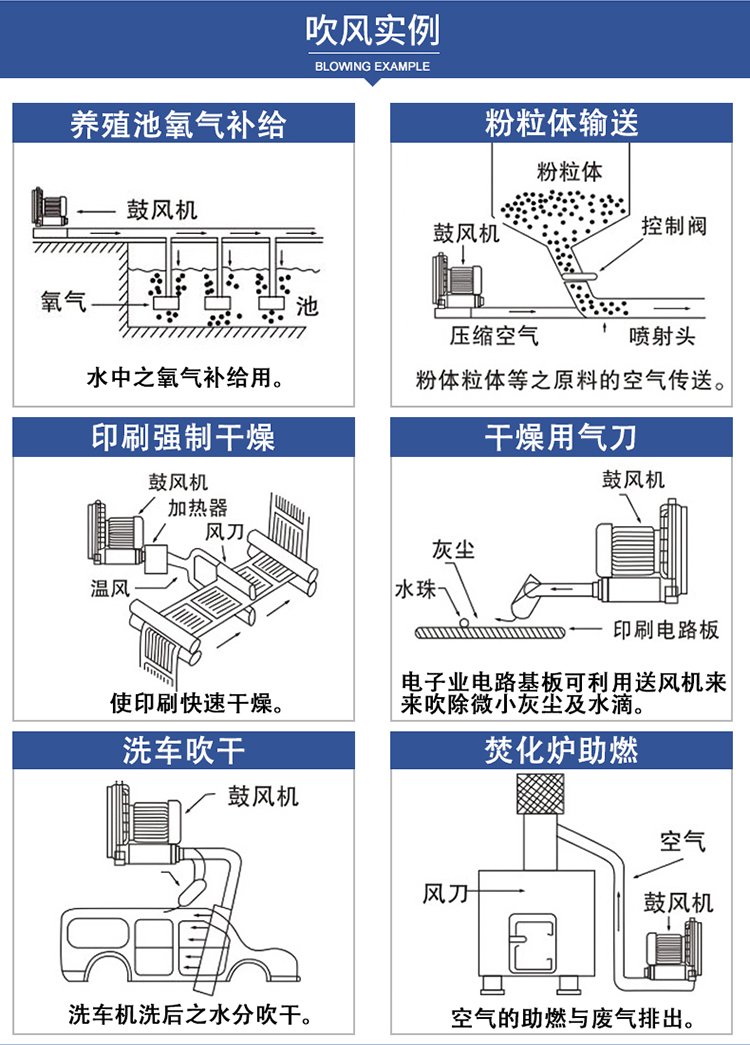 吹风实例
BLOWING EXAMPLE

养殖池氧气补给
鼓风机
氧气
池
水中之氧气补给用。

粉粒体输送
粉粒体
鼓风机
控制阀
压缩空气
喷射头
粉体粒体等之原料的空气传送。

印刷强制干燥
鼓风机
加热器
风刀
温风
使印刷快速干燥。

干燥用气刀
鼓风机
灰尘
水珠
印刷电路板
电子业电路基板可利用送风机来来吹除微小灰尘及水滴。

洗车吹干
鼓风机
洗车机洗后之水分吹干。

焚化炉助燃
空气
风刀
鼓风机
空气的助燃与废气排出。