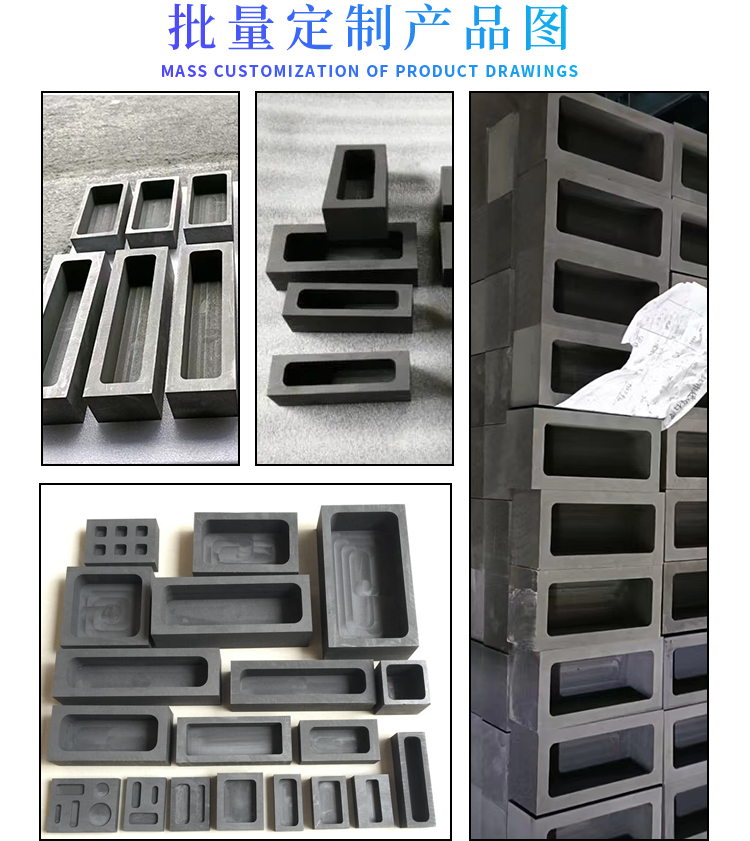 批量定制产品图
MASS CUSTOMIZATION OF PRODUCT DRAWINGS