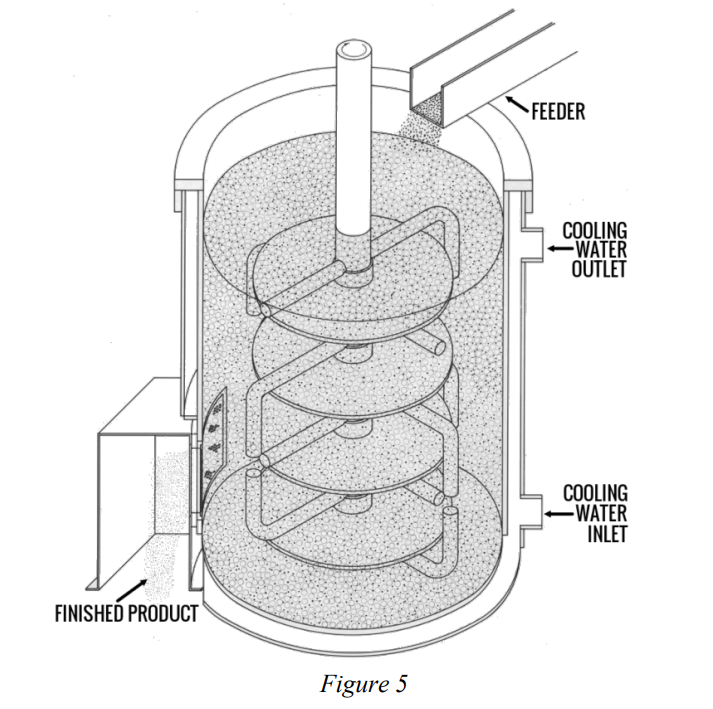 FEEDER

COOLING WATER OUTLET

COOLING WATER INLET

FINISHED PRODUCT

Figure 5